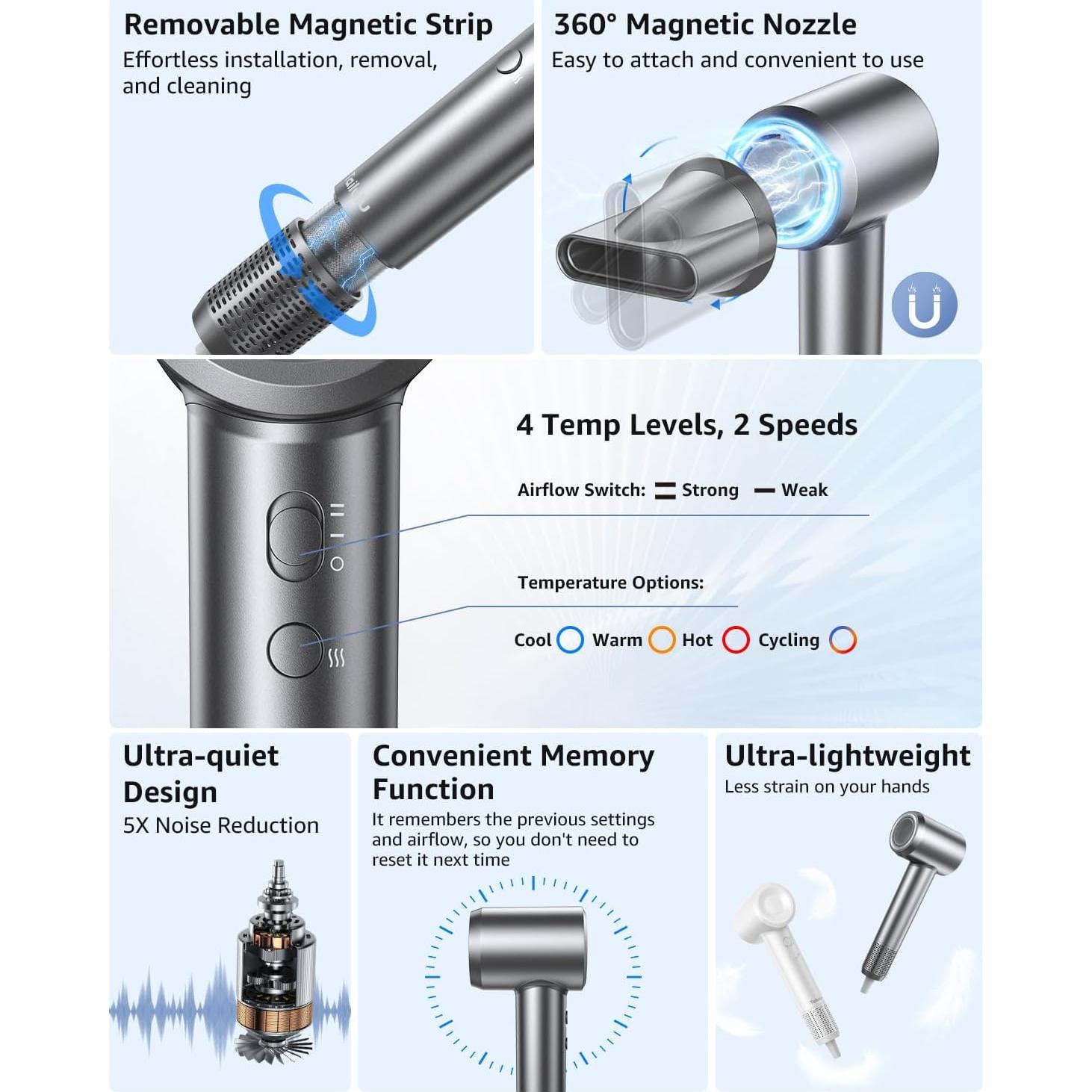 Removable Magnetic Strip
Effortless installation, removal, and cleaning

360° Magnetic Nozzle
Easy to attach and convenient to use

4 Temp Levels, 2 Speeds

Airflow Switch: Strong Weak

Temperature Options:

Cool Warm Hot Cycling

Ultra-quiet Design
5X Noise Reduction

Convenient Memory Function
It remembers the previous settings and airflow, so you don't need to reset it next time

Ultra-lightweight
Less strain on your hands