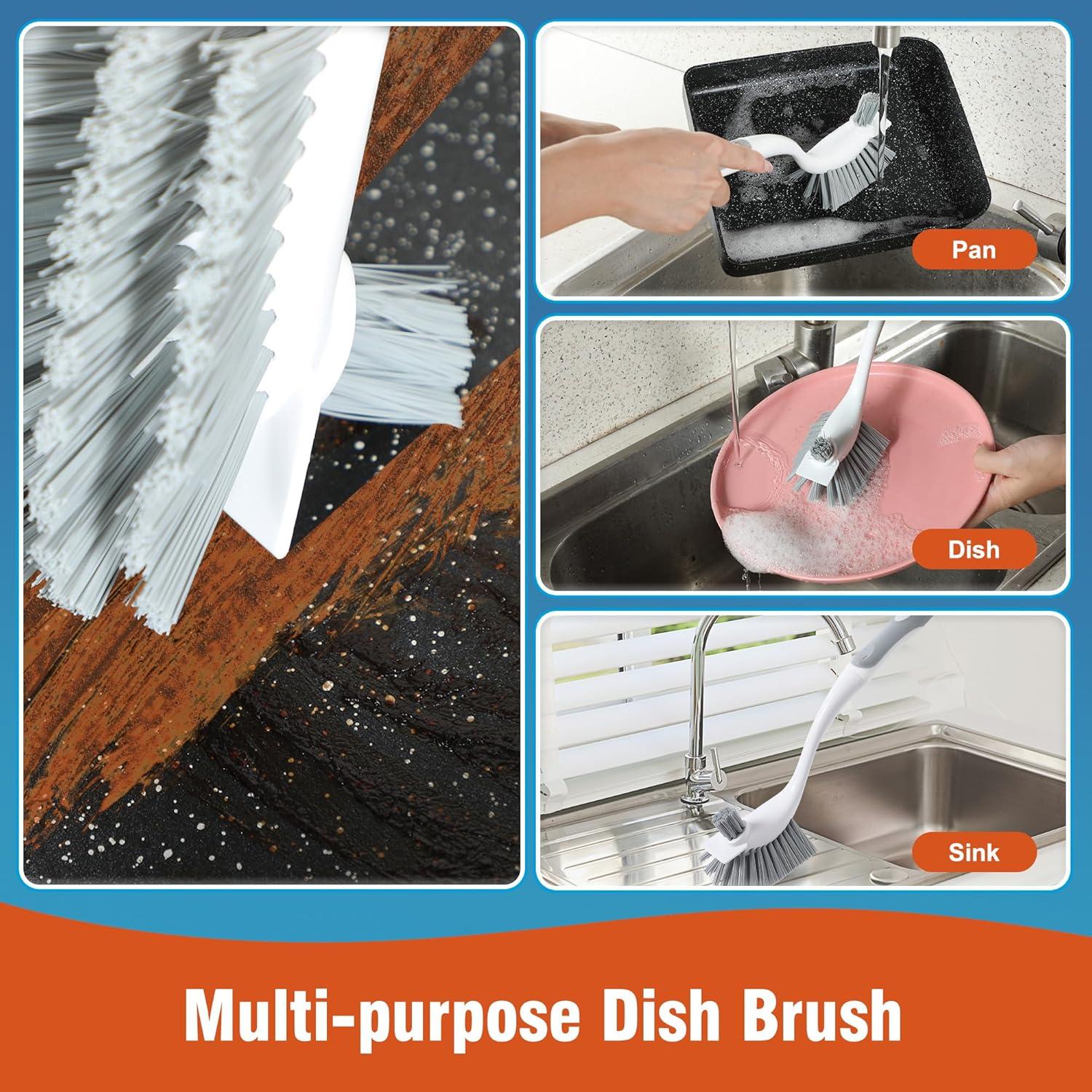 Pan

Dish

Sink

Multi-purpose Dish Brush