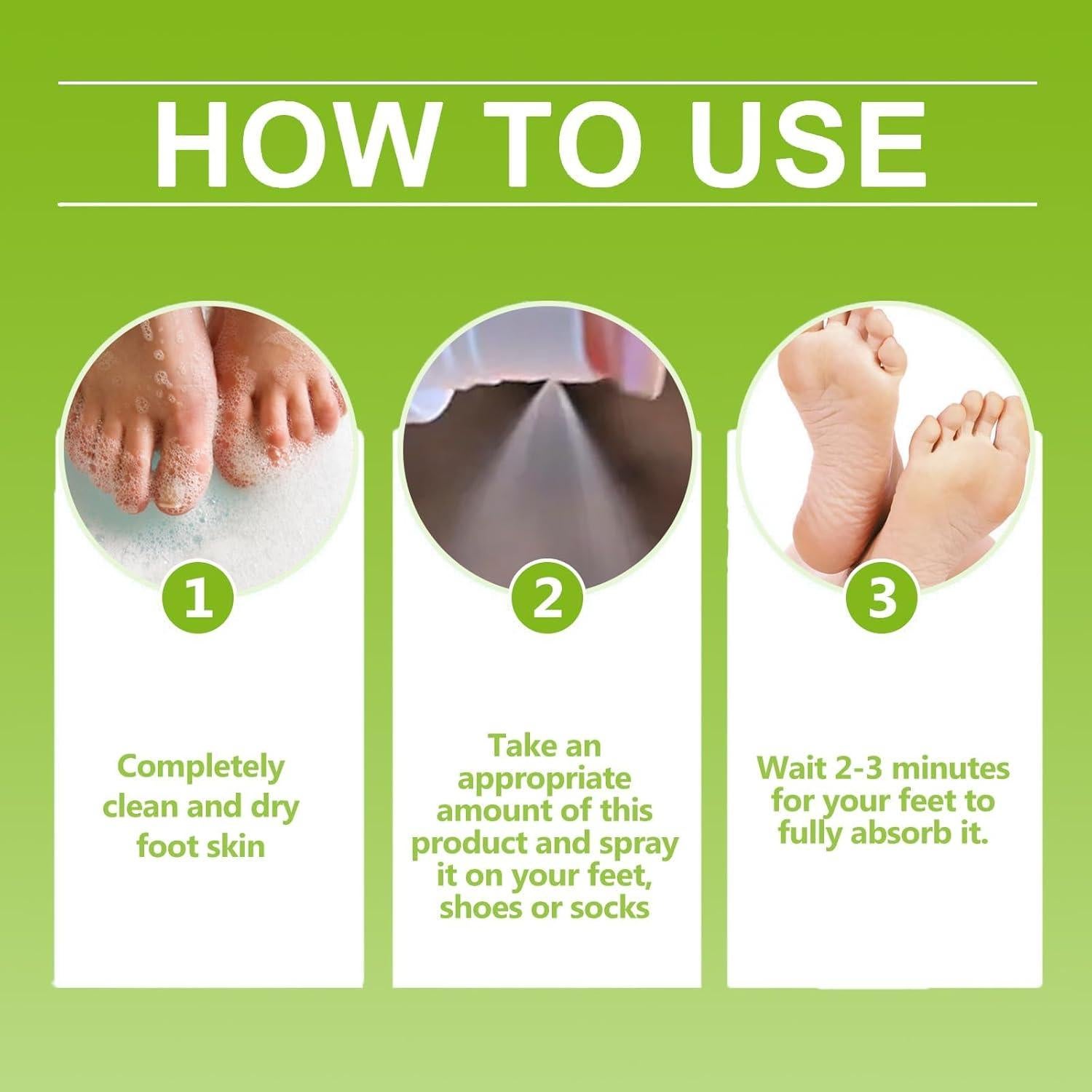 HOW TO USE

1

Completely clean and dry foot skin

2

Take an appropriate amount of this product and spray it on your feet, shoes or socks

3

Wait 2-3 minutes for your feet to fully absorb it.