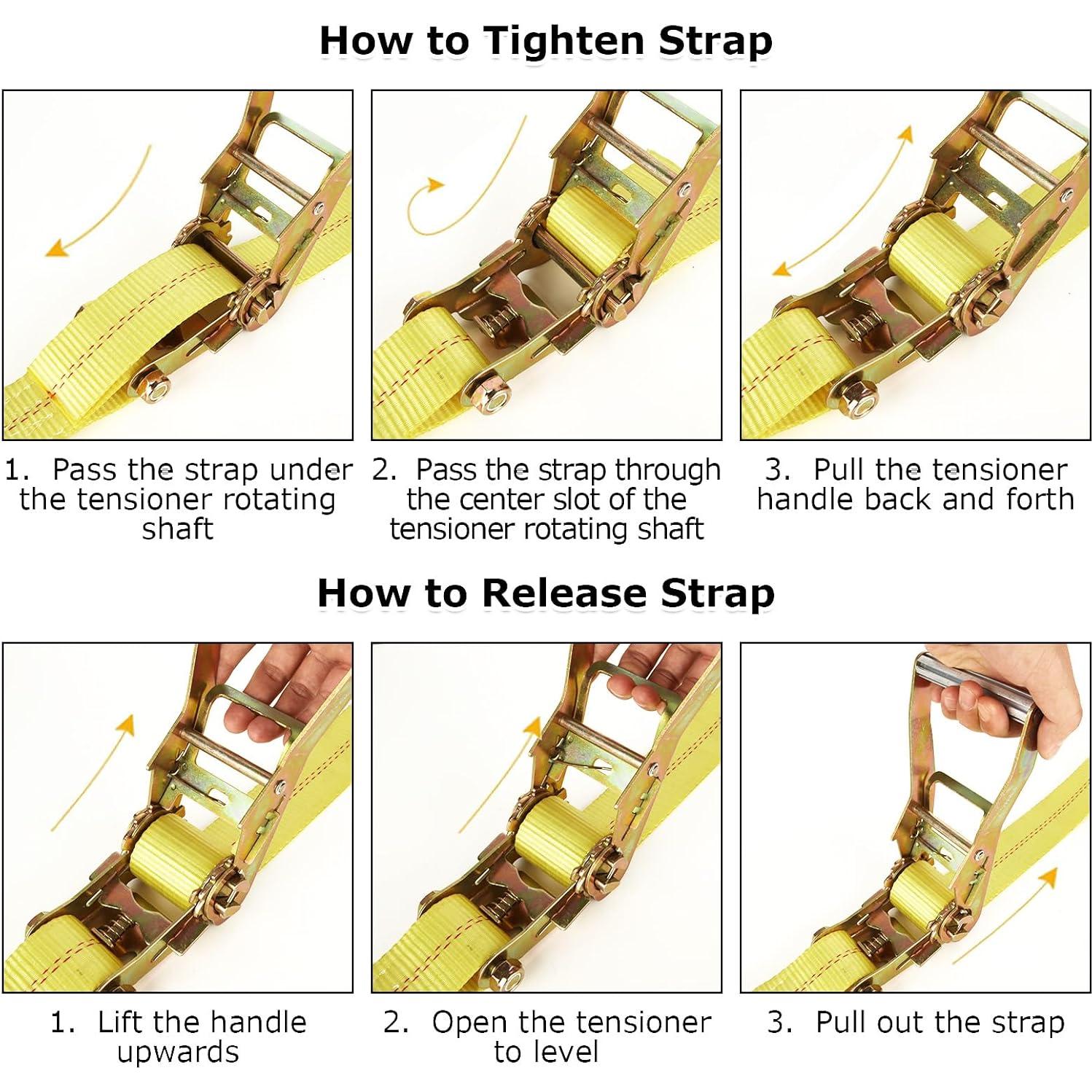 How to Tighten Strap

1. Pass the strap under the tensioner rotating shaft

2. Pass the strap through the center slot of the tensioner rotating shaft

3. Pull the tensioner handle back and forth

How to Release Strap

1. Lift the handle upwards

2. Open the tensioner to level

3. Pull out the strap