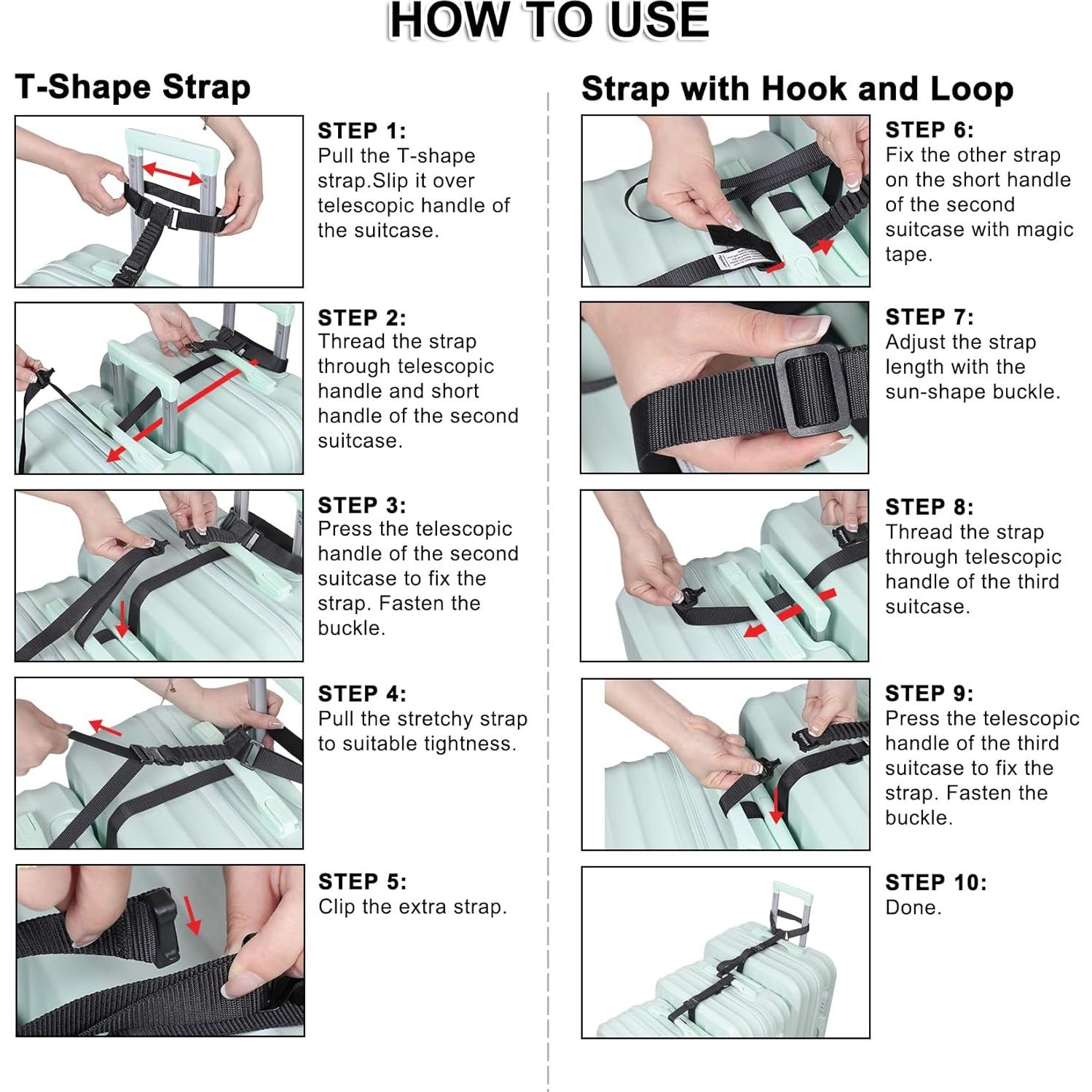 HOW TO USE

T-Shape Strap

STEP 1:
Pull the T-shape strap.Slip it over telescopic handle of the suitcase.

STEP 2:
Thread the strap through telescopic handle and short handle of the second suitcase.

STEP 3:
Press the telescopic handle of the second suitcase to fix the strap. Fasten the buckle.

STEP 4:
Pull the stretchy strap to suitable tightness.

STEP 5:
Clip the extra strap.

Strap with Hook and Loop

STEP 6:
Fix the other strap on the short handle of the second suitcase with magic tape.

STEP 7:
Adjust the strap length with the sun-shape buckle.

STEP 8:
Thread the strap through telescopic handle of the third suitcase.

STEP 9:
Press the telescopic handle of the third suitcase to fix the strap. Fasten the buckle.

STEP 10:
Done.