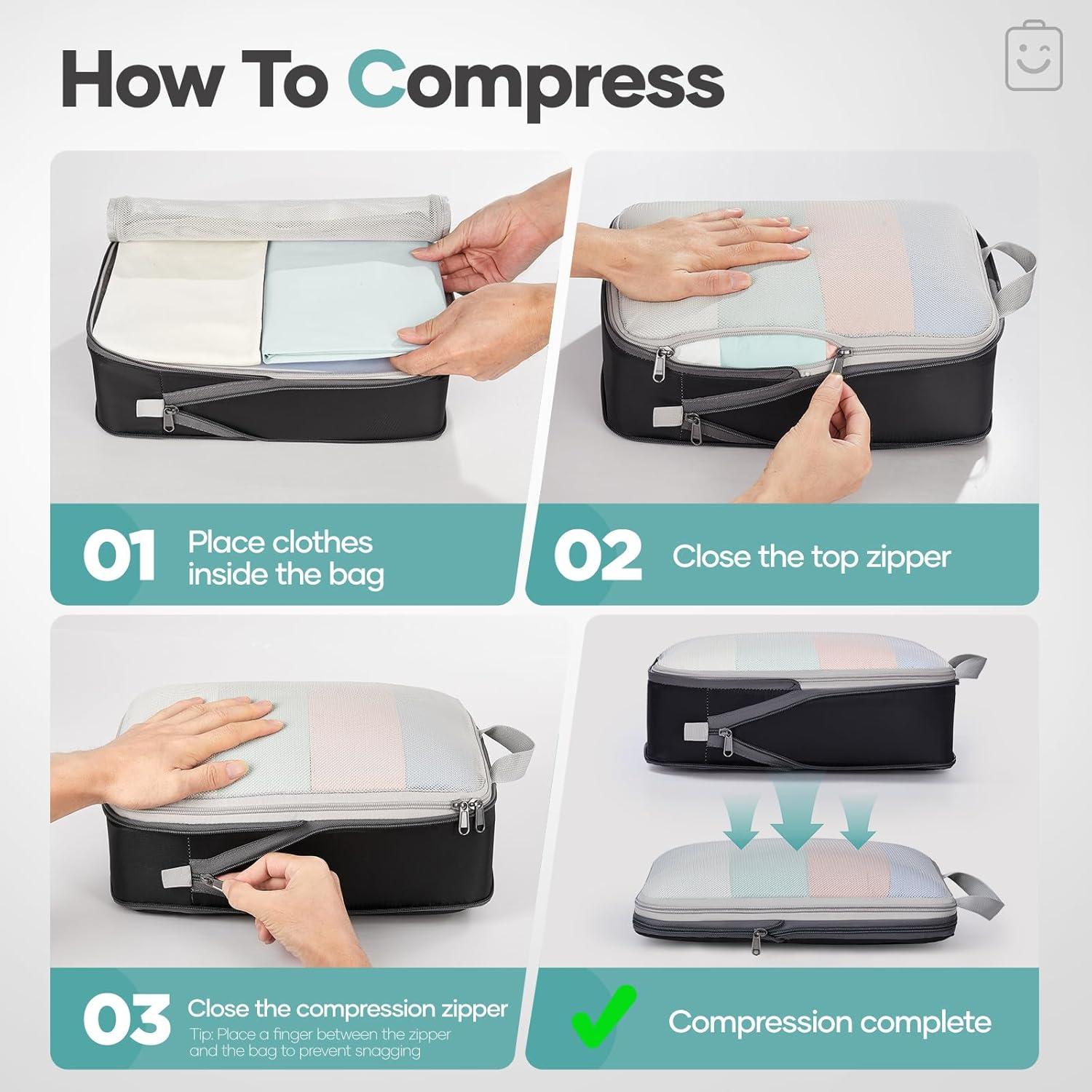 How To Compress

01 Place clothes inside the bag

02 Close the top zipper

03 Close the compression zipper
Tip: Place a finger between the zipper and the bag to prevent snagging

Compression complete