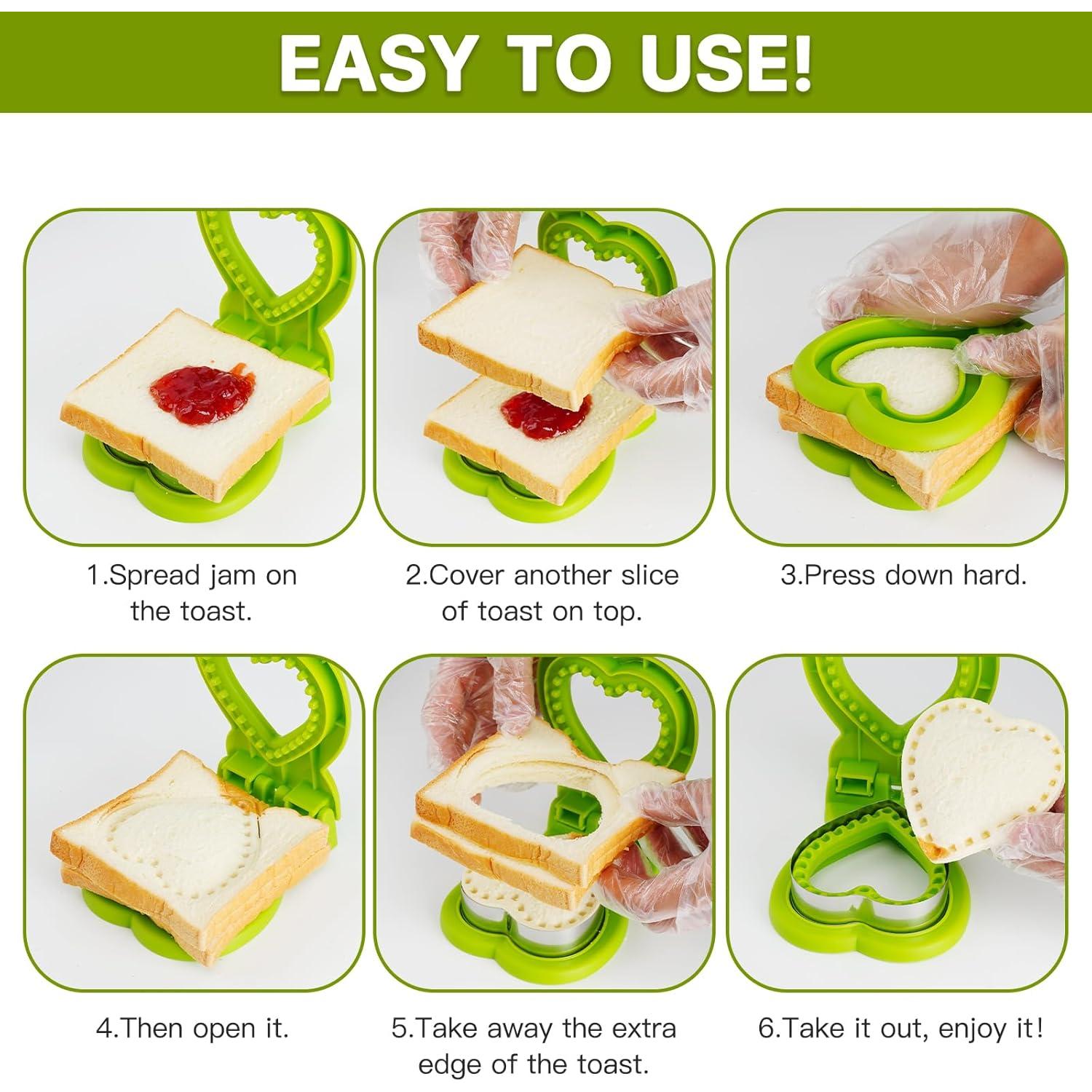 EASY TO USE!

1.Spread jam on the toast.

2.Cover another slice of toast on top.

3.Press down hard.

4.Then open it.

5.Take away the extra edge of the toast.

6.Take it out, enjoy it!