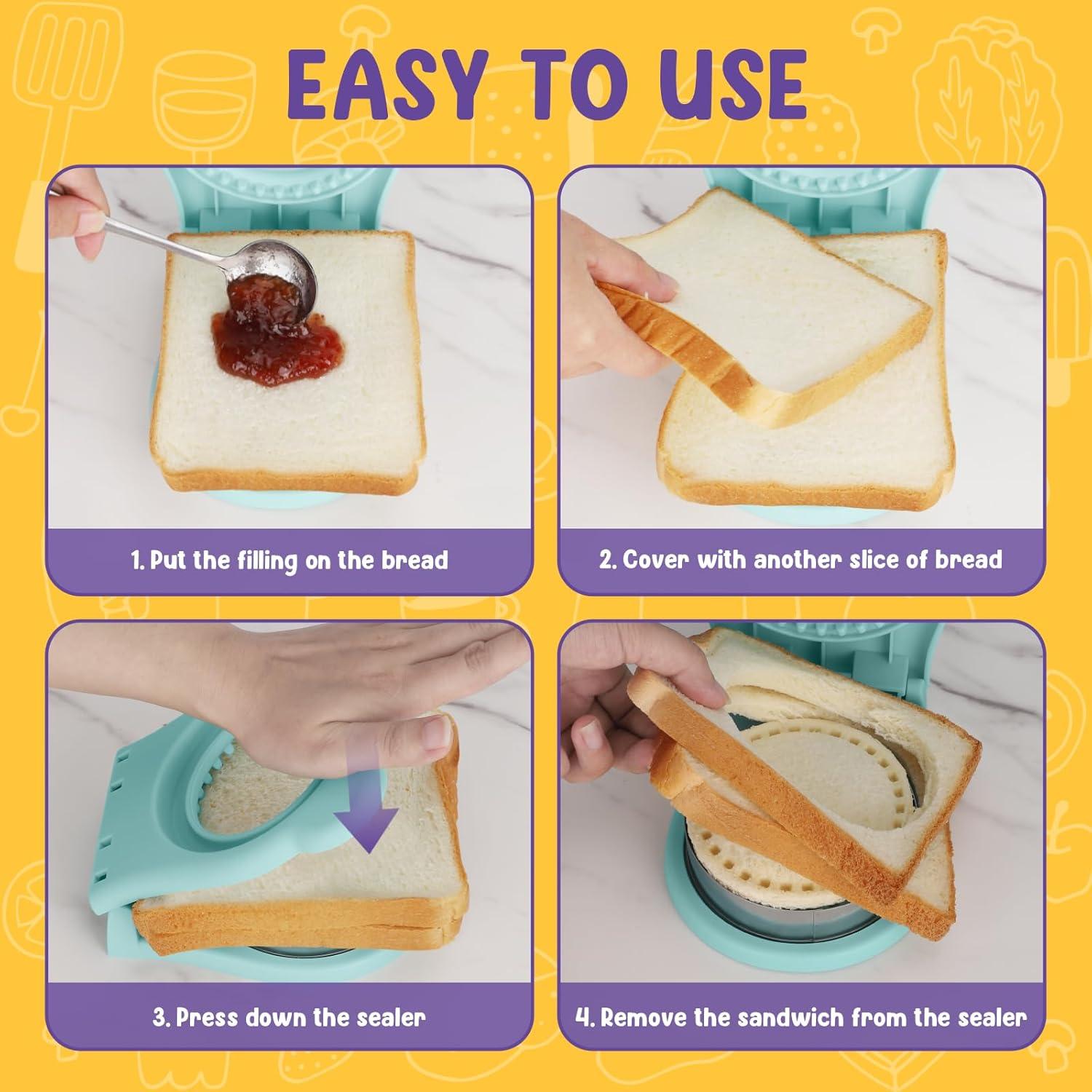 EASY TO USE

1. Put the filling on the bread

2. Cover with another slice of bread

3. Press down the sealer

4. Remove the sandwich from the sealer