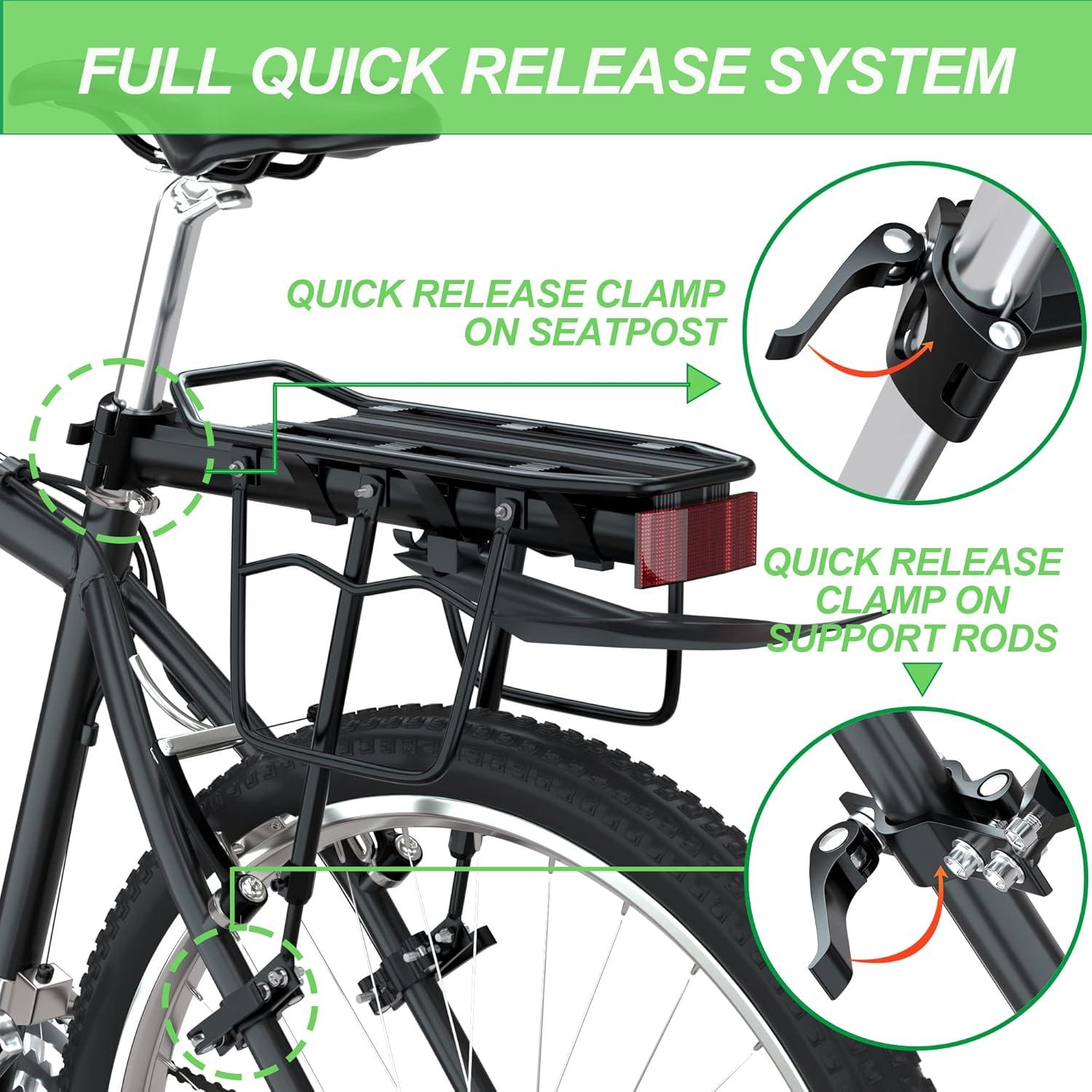 FULL QUICK RELEASE SYSTEM

QUICK RELEASE CLAMP ON SEATPOST

QUICK RELEASE CLAMP ON SUPPORT RODS