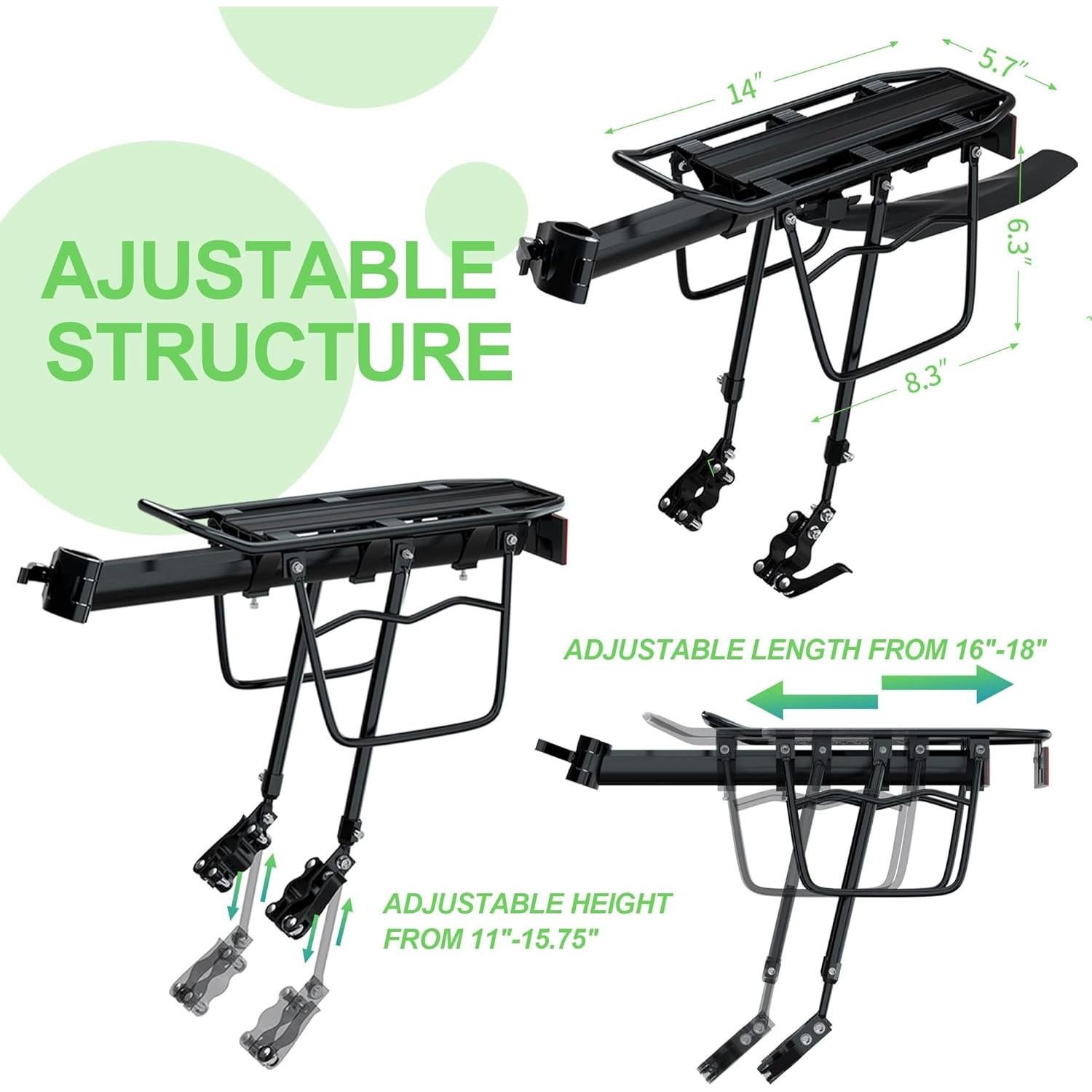 AJUSTABLE STRUCTURE

14"

5.7"

6.3"

8.3"

ADJUSTABLE LENGTH FROM 16"-18"

ADJUSTABLE HEIGHT FROM 11"-15.75"