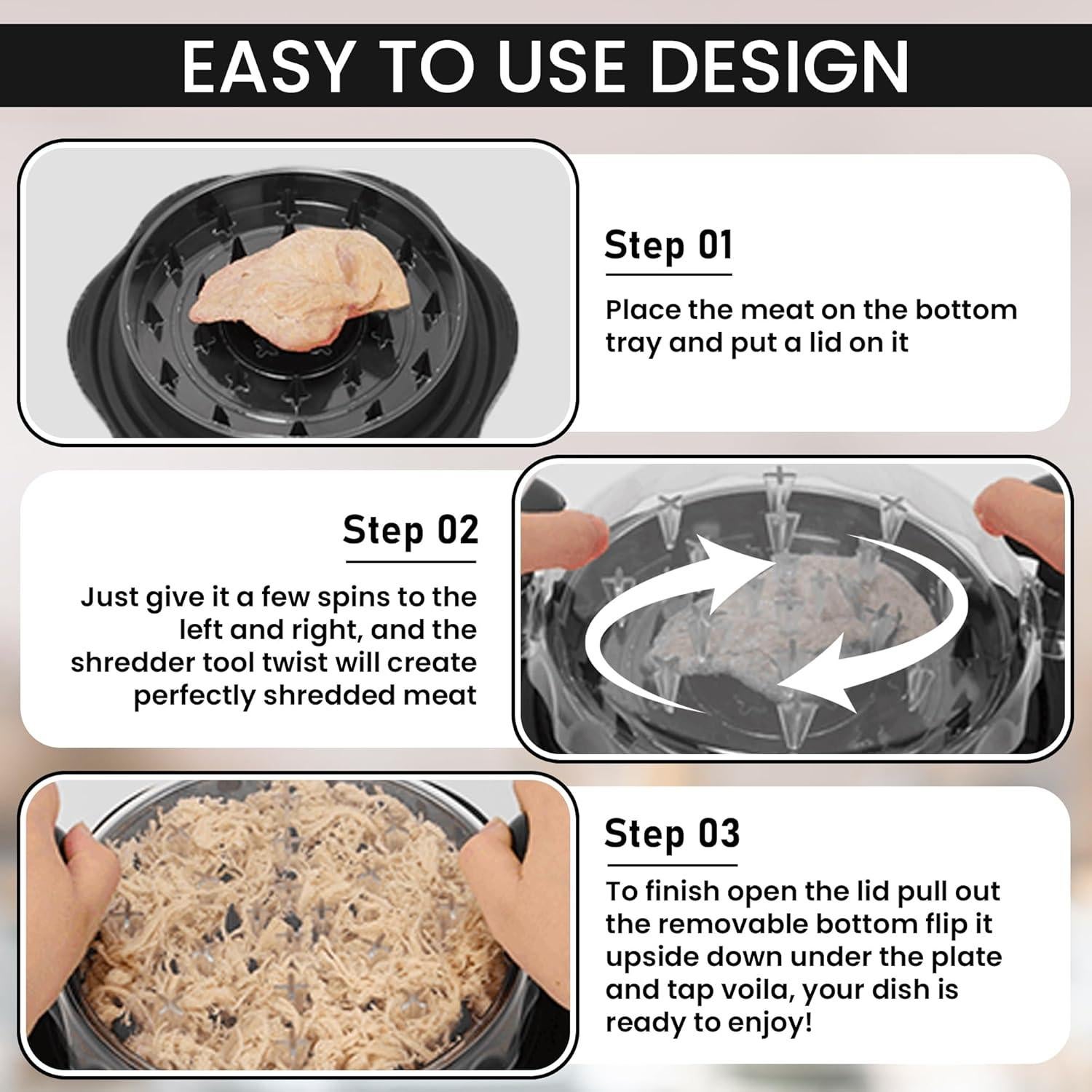 EASY TO USE DESIGN

Step 01

Place the meat on the bottom tray and put a lid on it

Step 02

Just give it a few spins to the left and right, and the shredder tool twist will create perfectly shredded meat

Step 03

To finish open the lid pull out the removable bottom flip it upside down under the plate and tap voila, your dish is ready to enjoy!