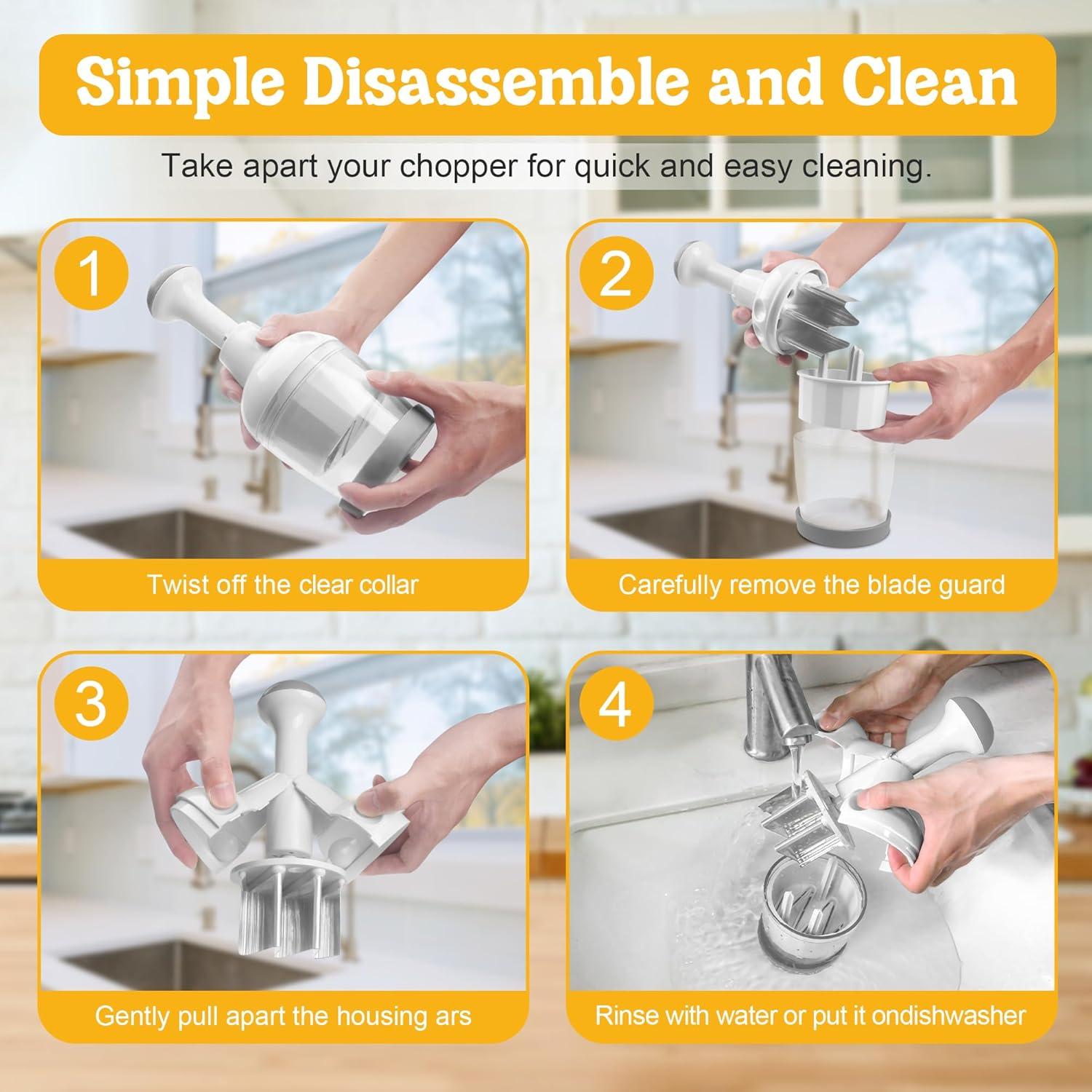 Simple Disassemble and Clean

Take apart your chopper for quick and easy cleaning.

1

Twist off the clear collar

2

Carefully remove the blade guard

3

Gently pull apart the housing ars

4

Rinse with water or put it ondishwasher