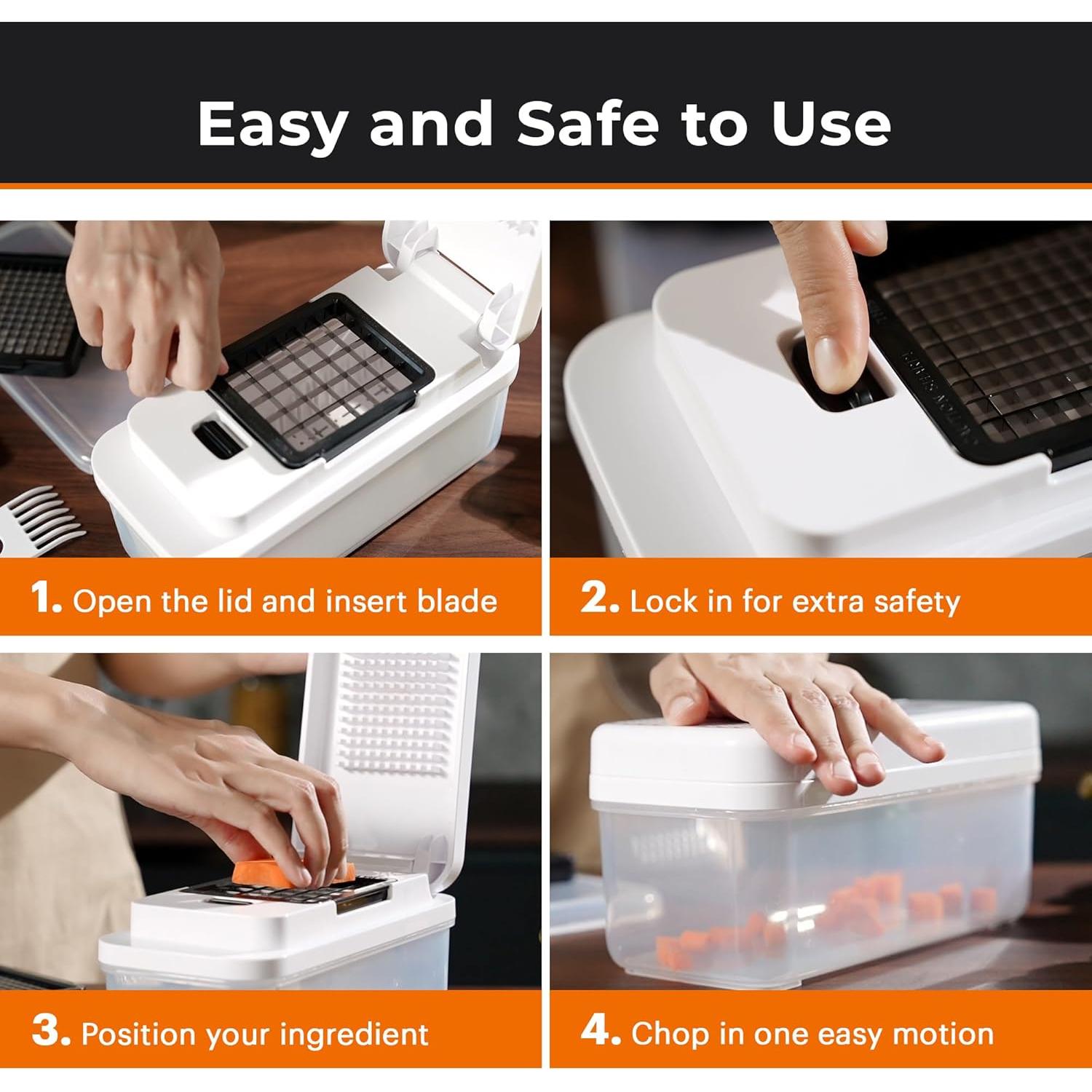 Easy and Safe to Use

1. Open the lid and insert blade

2. Lock in for extra safety

3. Position your ingredient

4. Chop in one easy motion