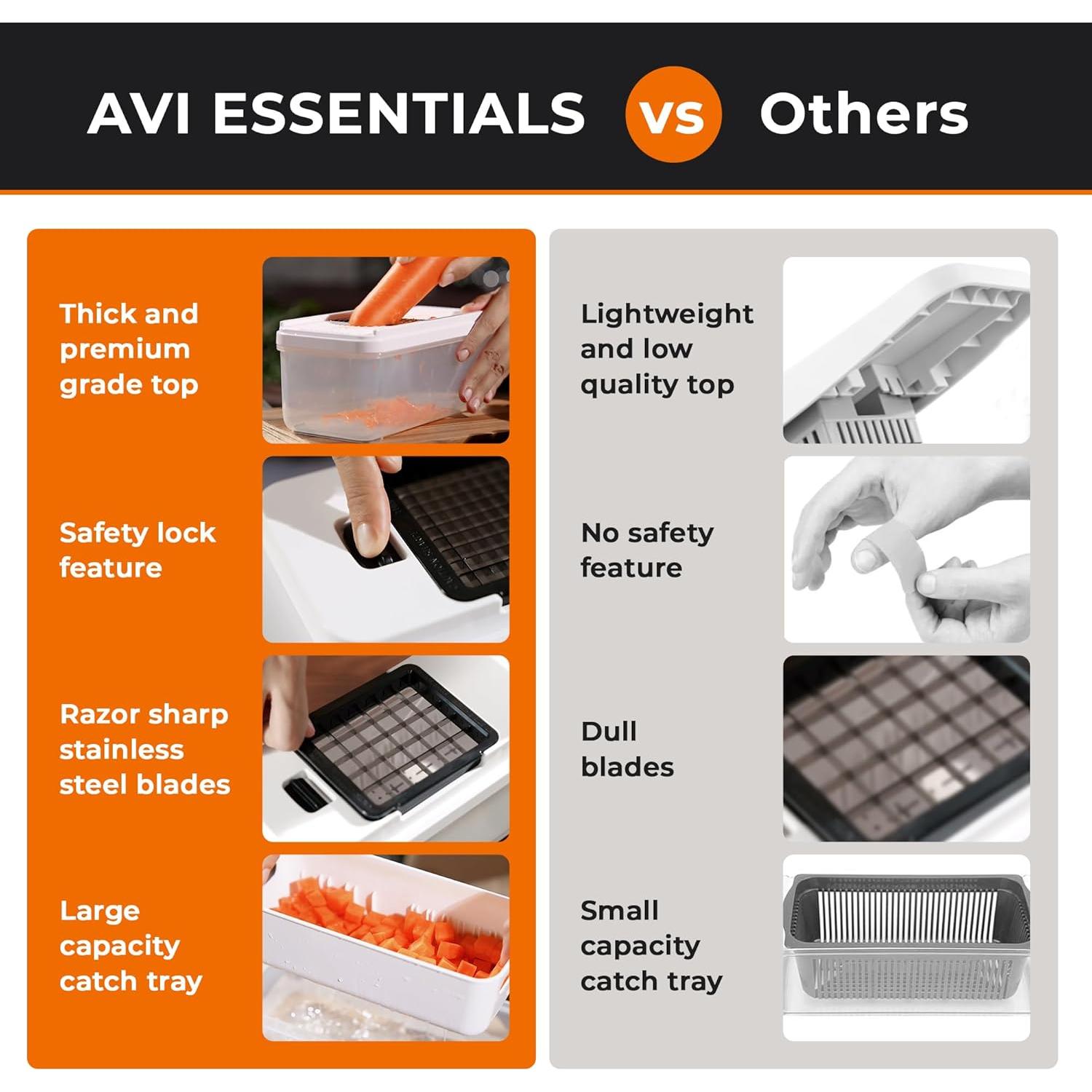 AVI ESSENTIALS vs Others

Thick and premium grade top

Safety lock feature

Razor sharp stainless steel blades

Large capacity catch tray

Lightweight and low quality top

No safety feature

Dull blades

Small capacity catch tray