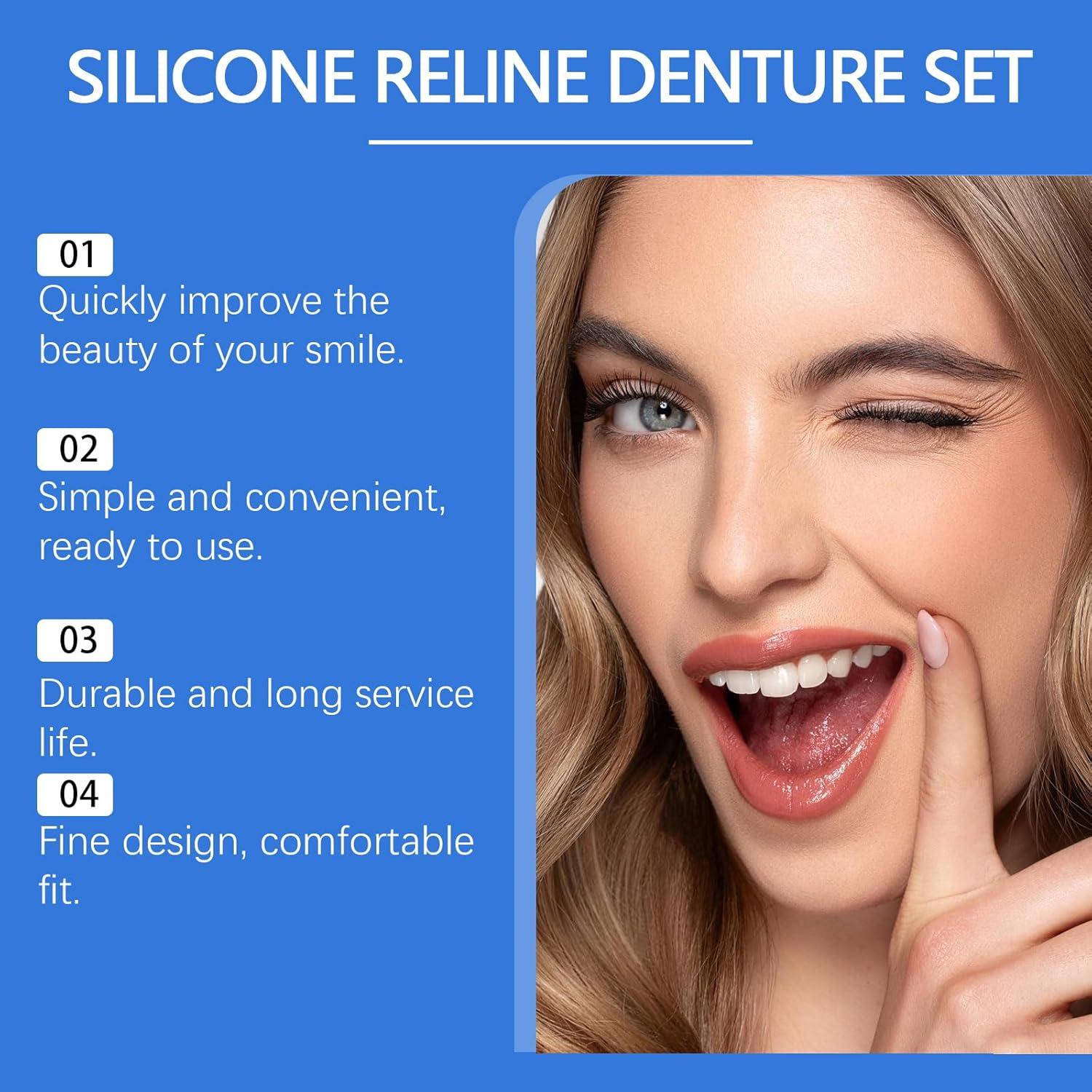 SILICONE RELINE DENTURE SET

01
Quickly improve the beauty of your smile.

02
Simple and convenient, ready to use.

03
Durable and long service life.

04
Fine design, comfortable fit.