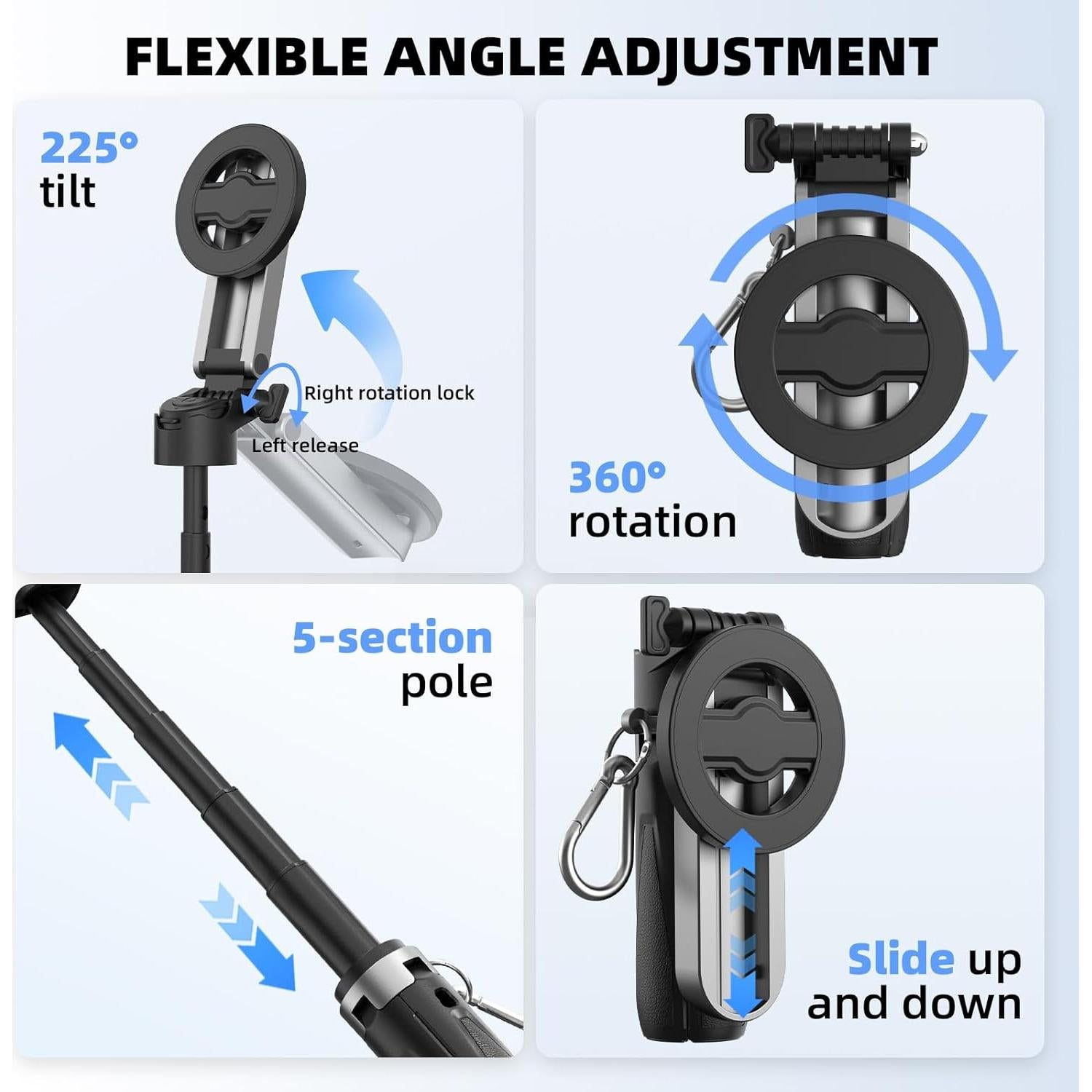 FLEXIBLE ANGLE ADJUSTMENT

225°
tilt

Right rotation lock

Left release

360°
rotation

5-section
pole

Slide up
and down