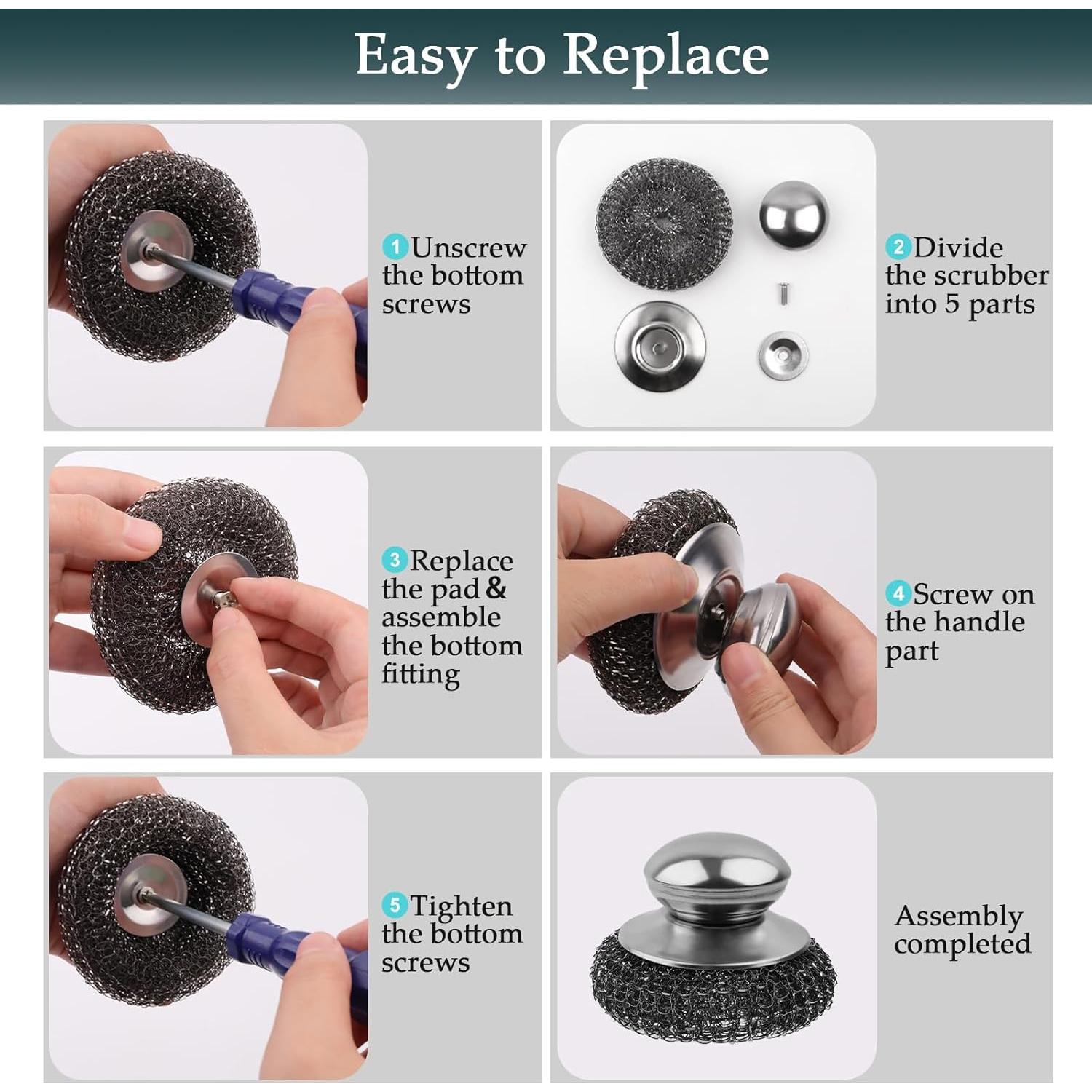 Easy to Replace

1 Unscrew the bottom screws

2 Divide the scrubber into 5 parts

3 Replace the pad & assemble the bottom fitting

4 Screw on the handle part

5 Tighten the bottom screws

Assembly completed