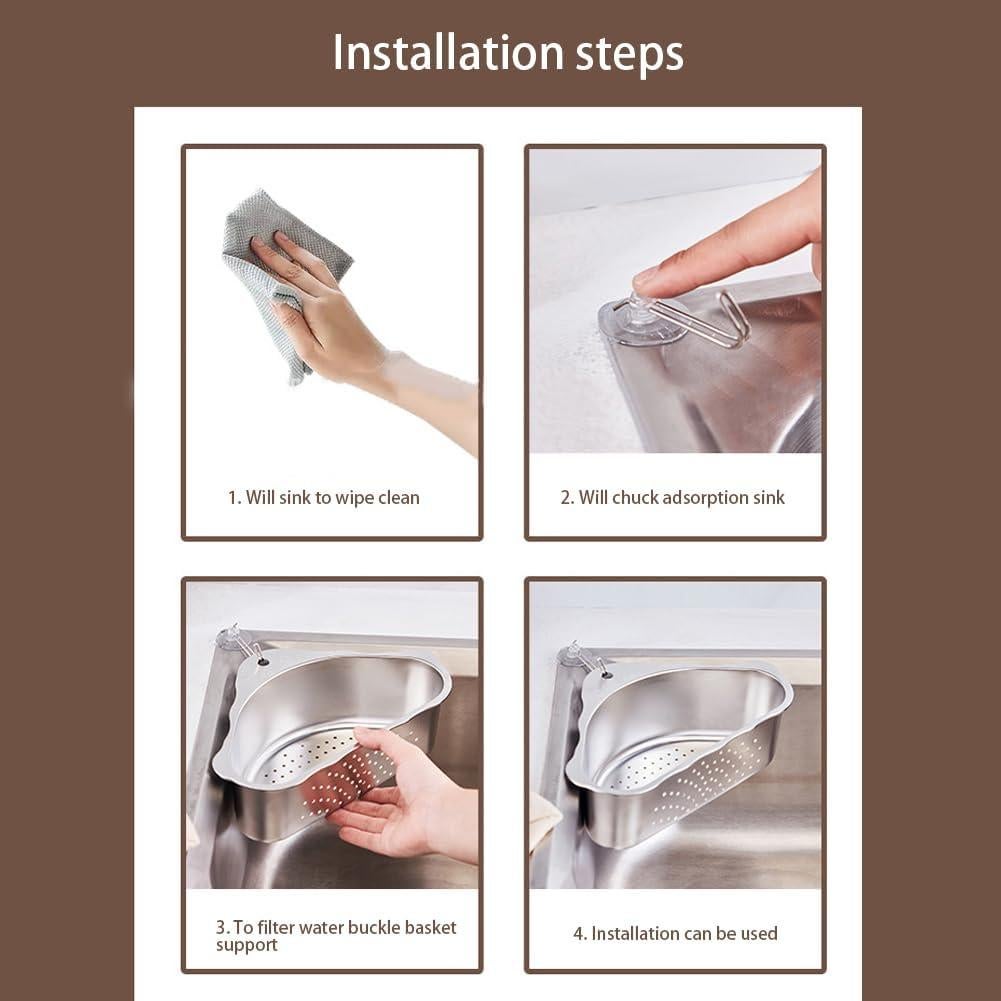 Installation steps

1. Will sink to wipe clean

2. Will chuck adsorption sink

3. To filter water buckle basket support

4. Installation can be used