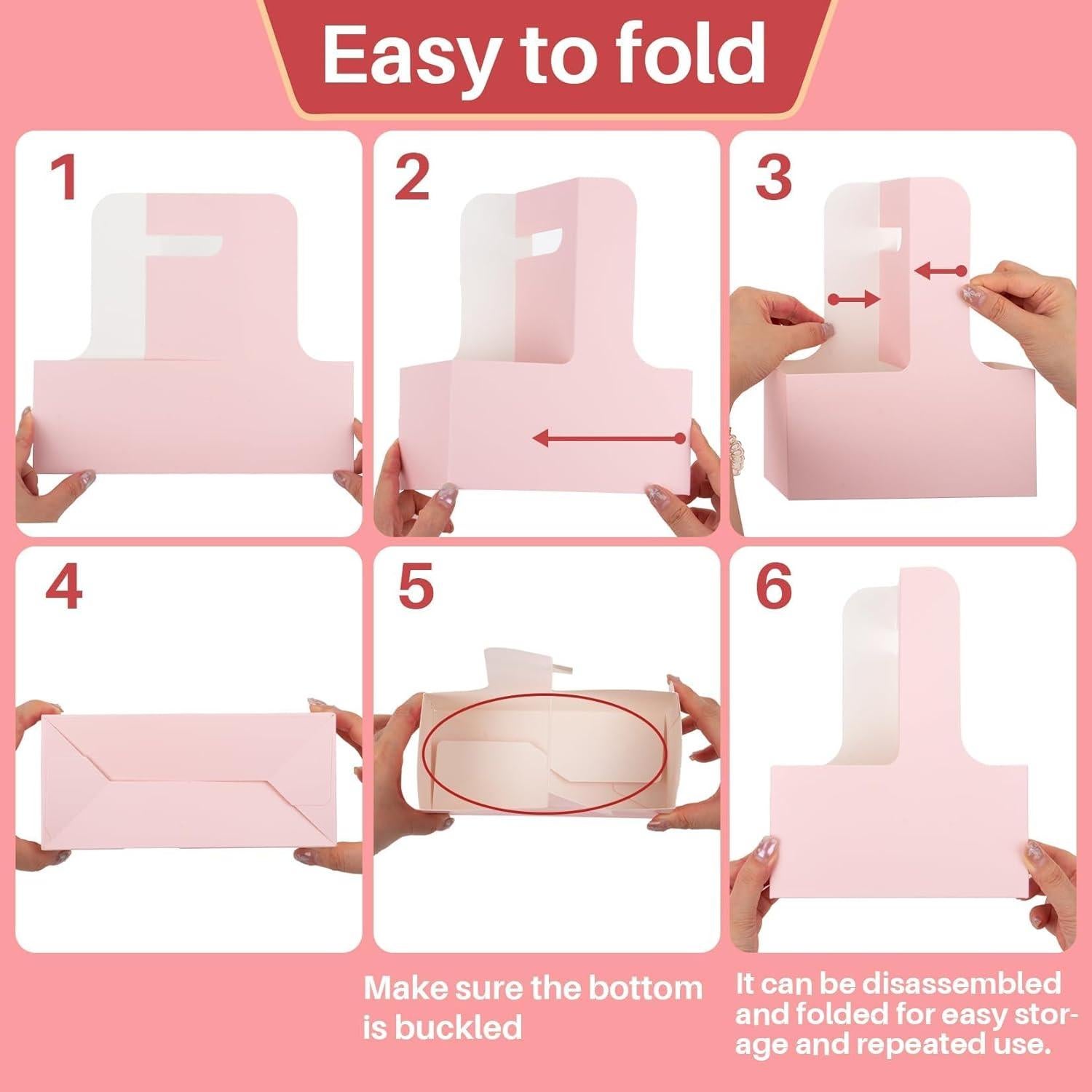 Easy to fold

1

2

3

4

5

6

Make sure the bottom is buckled

It can be disassembled and folded for easy storage and repeated use.