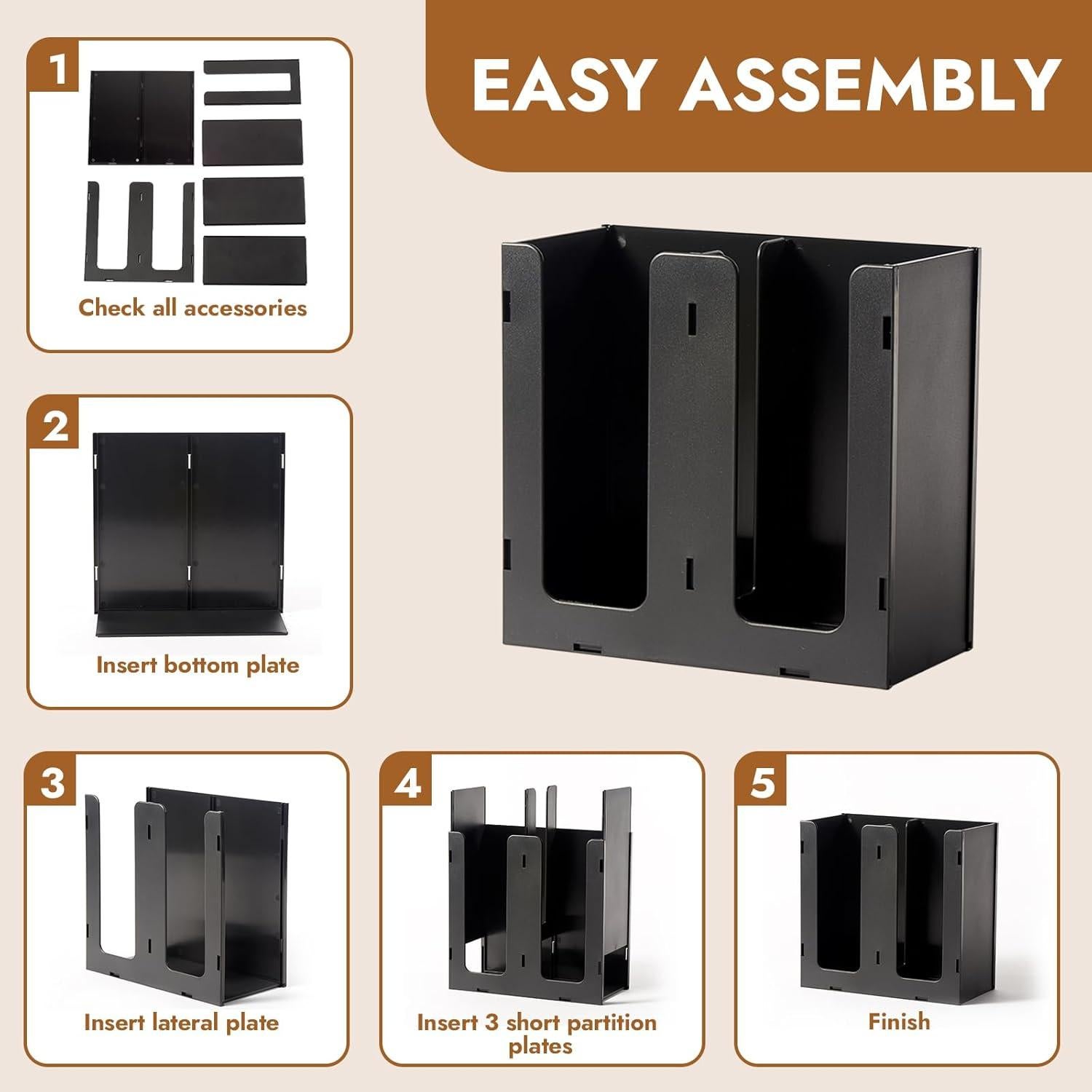 EASY ASSEMBLY

1
Check all accessories

2
Insert bottom plate

3
Insert lateral plate

4
Insert 3 short partition plates

5
Finish