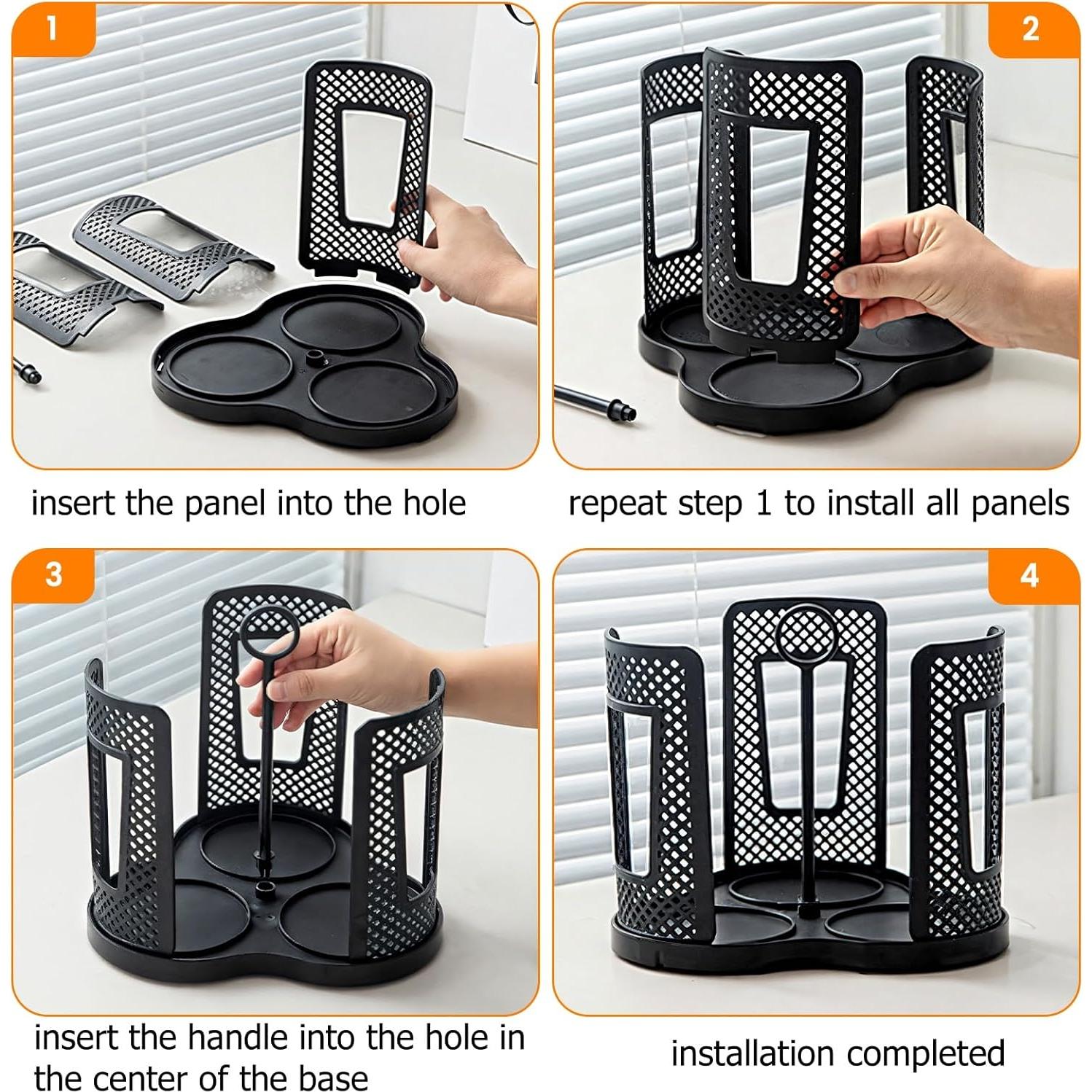 1

insert the panel into the hole

2

repeat step 1 to install all panels

3

insert the handle into the hole in the center of the base

4

installation completed