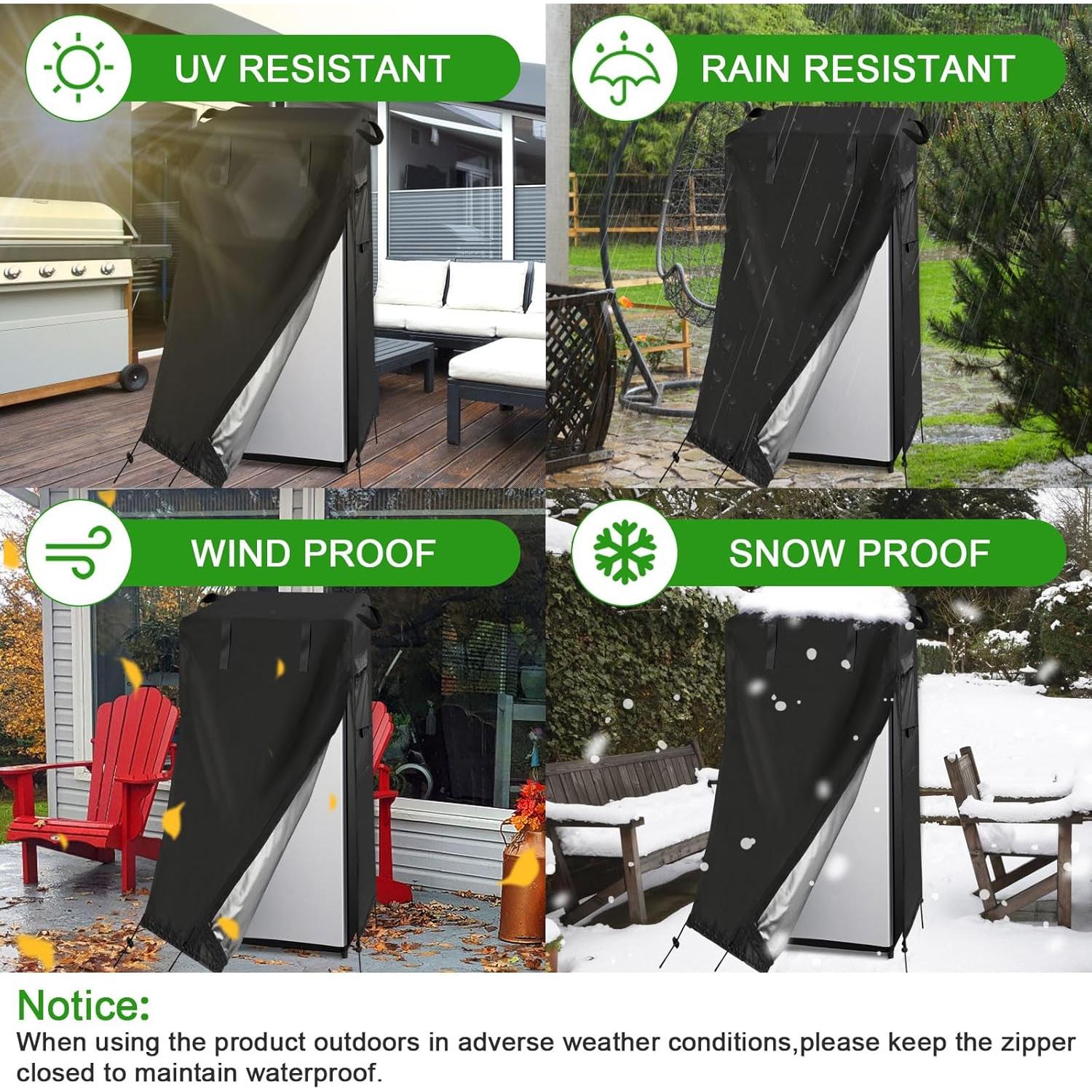 UV RESISTANT

RAIN RESISTANT

WIND PROOF

SNOW PROOF

Notice:
When using the product outdoors in adverse weather conditions,please keep the zipper closed to maintain waterproof.