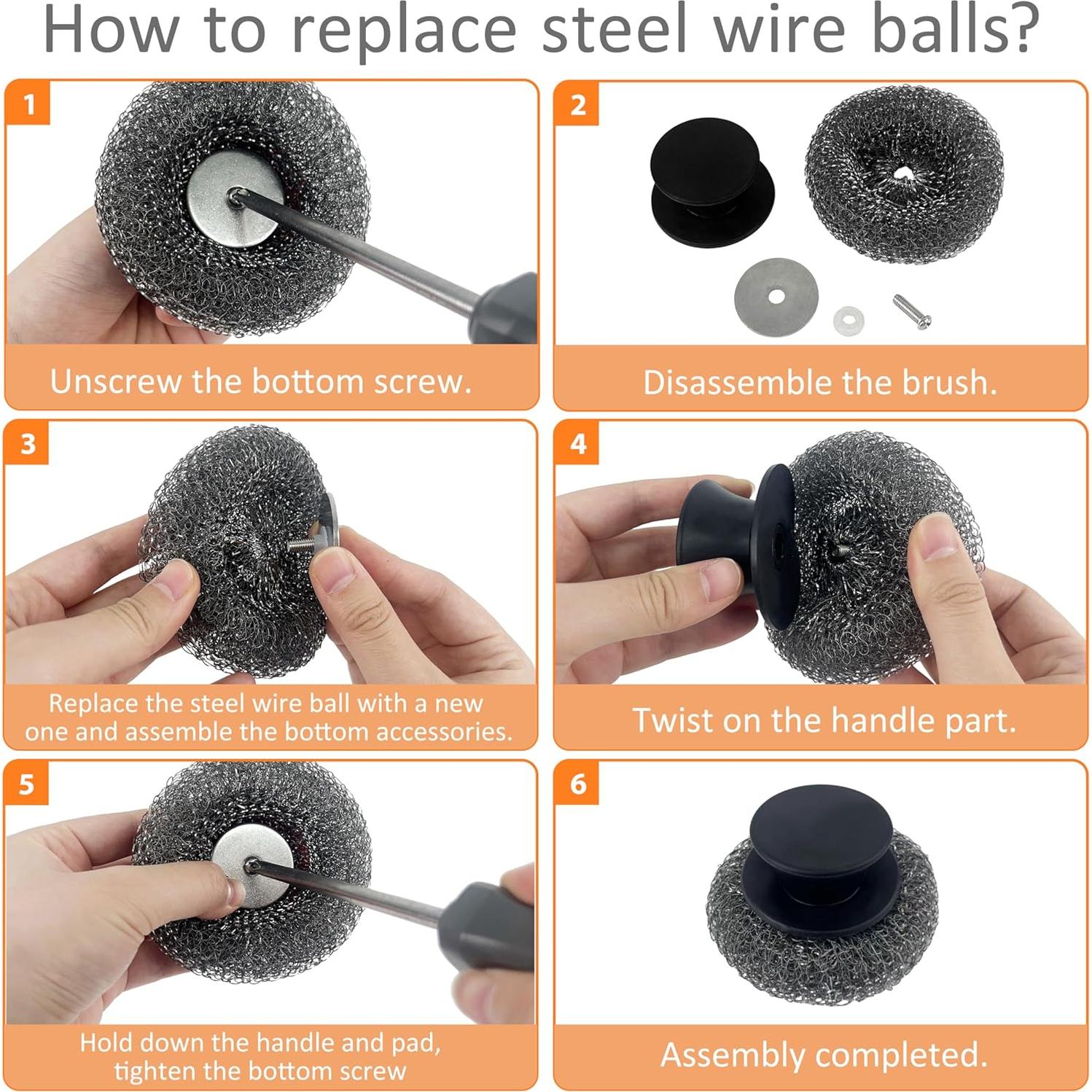 How to replace steel wire balls?

1

Unscrew the bottom screw.

2

Disassemble the brush.

3

Replace the steel wire ball with a new one and assemble the bottom accessories.

4

Twist on the handle part.

5

Hold down the handle and pad, tighten the bottom screw

6

Assembly completed.