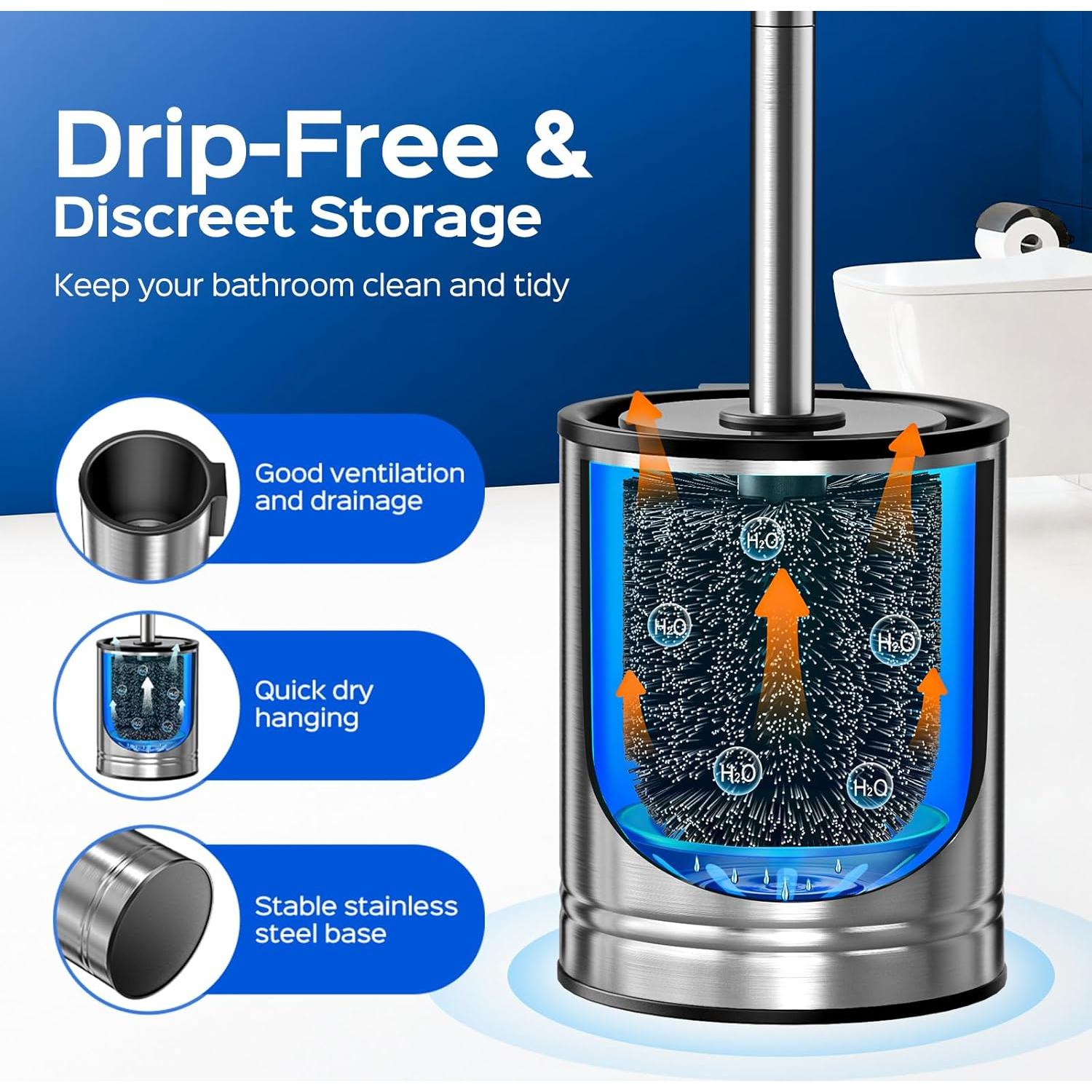 Drip-Free &
Discreet Storage

Keep your bathroom clean and tidy

Good ventilation and drainage

Quick dry hanging

Stable stainless steel base

$H_2O$

$H_2O$

$H_2O$

$H_2O$

$H_2O$