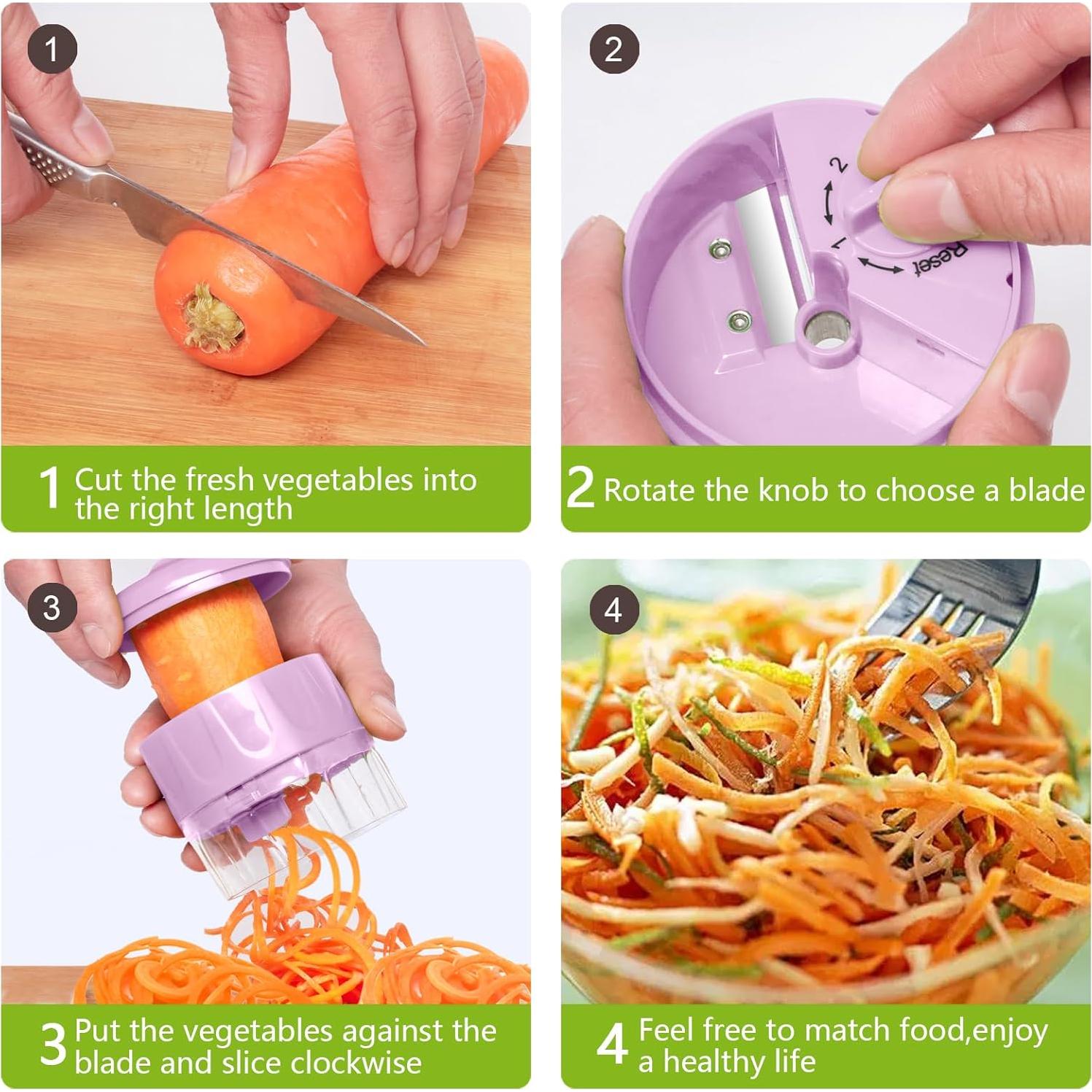 1

1 Cut the fresh vegetables into the right length

2

2
1
Reset

2 Rotate the knob to choose a blade

3

3 Put the vegetables against the blade and slice clockwise

4

4 Feel free to match food,enjoy a healthy life