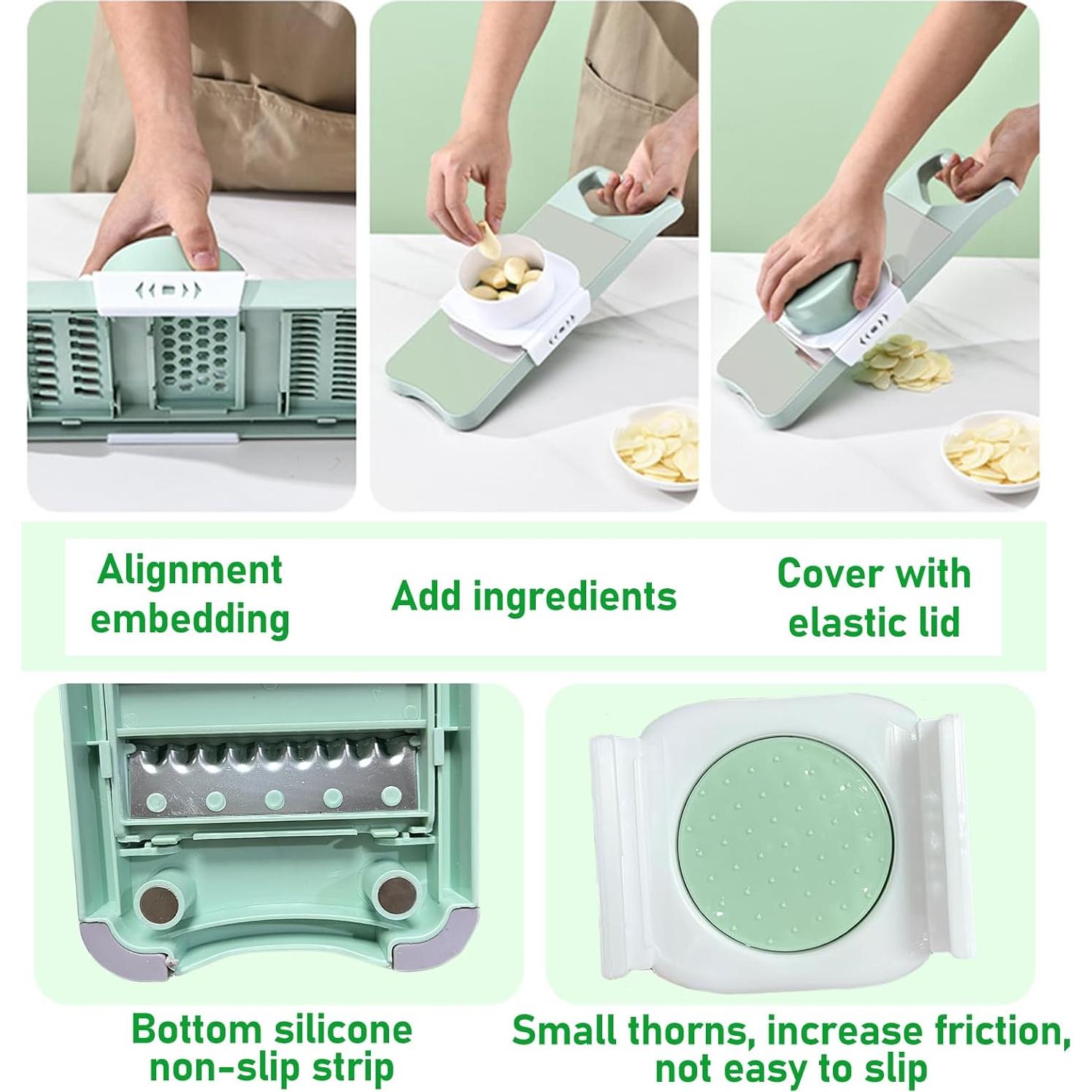 Alignment embedding

Add ingredients

Cover with elastic lid

Bottom silicone non-slip strip

Small thorns, increase friction, not easy to slip