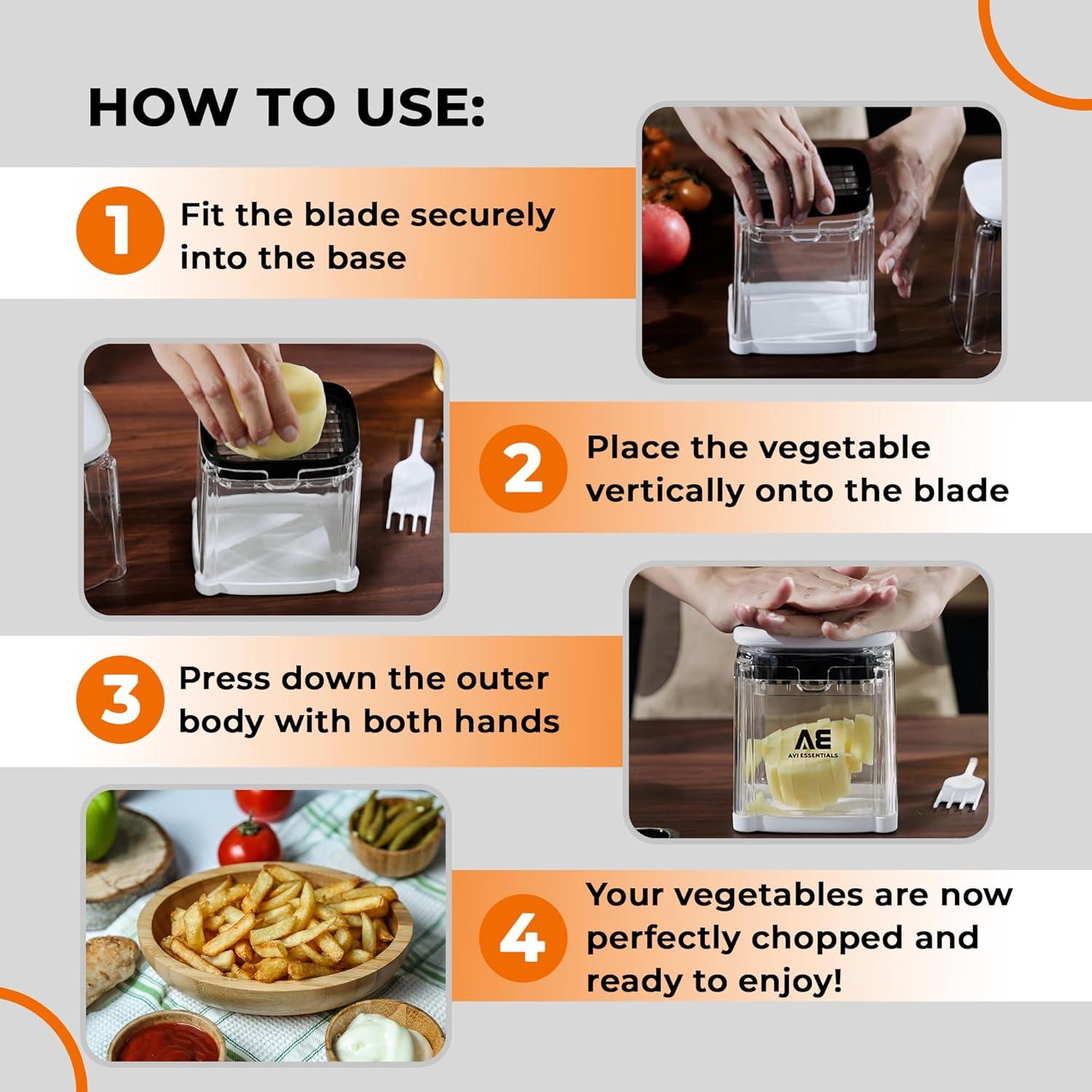 HOW TO USE:

1 Fit the blade securely into the base

2 Place the vegetable vertically onto the blade

3 Press down the outer body with both hands

AE
AVI ESSENTIALS

4 Your vegetables are now perfectly chopped and ready to enjoy!