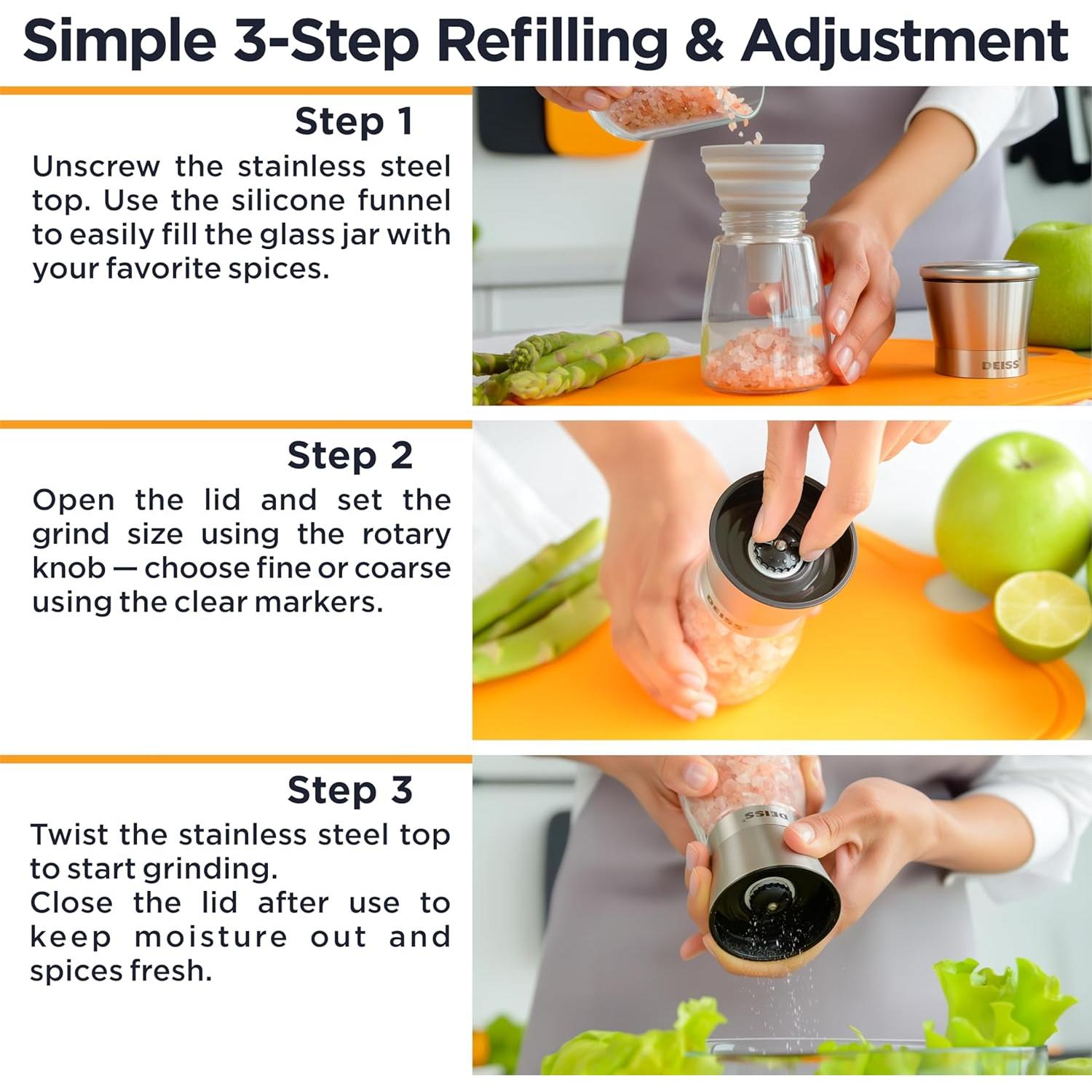 Simple 3-Step Refilling & Adjustment

Step 1

Unscrew the stainless steel top. Use the silicone funnel to easily fill the glass jar with your favorite spices.

DEISS

Step 2

Open the lid and set the grind size using the rotary knob — choose fine or coarse using the clear markers.

DEISS

Step 3

Twist the stainless steel top to start grinding.
Close the lid after use to keep moisture out and spices fresh.

DEISS