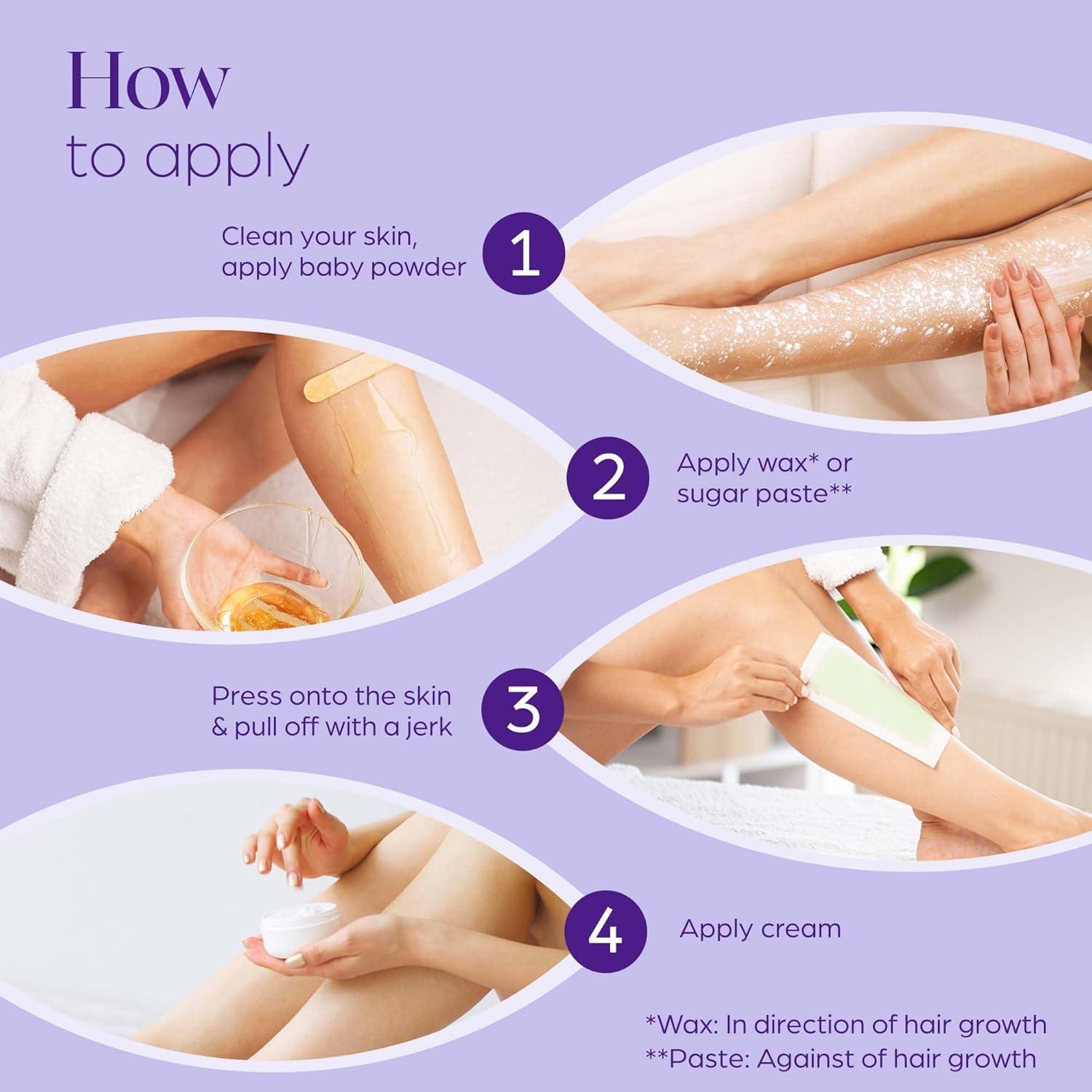 How
to apply

Clean your skin,
apply baby powder

1

2

Apply wax* or
sugar paste**

Press onto the skin
& pull off with a jerk

3

4

Apply cream

*Wax: In direction of hair growth
**Paste: Against of hair growth