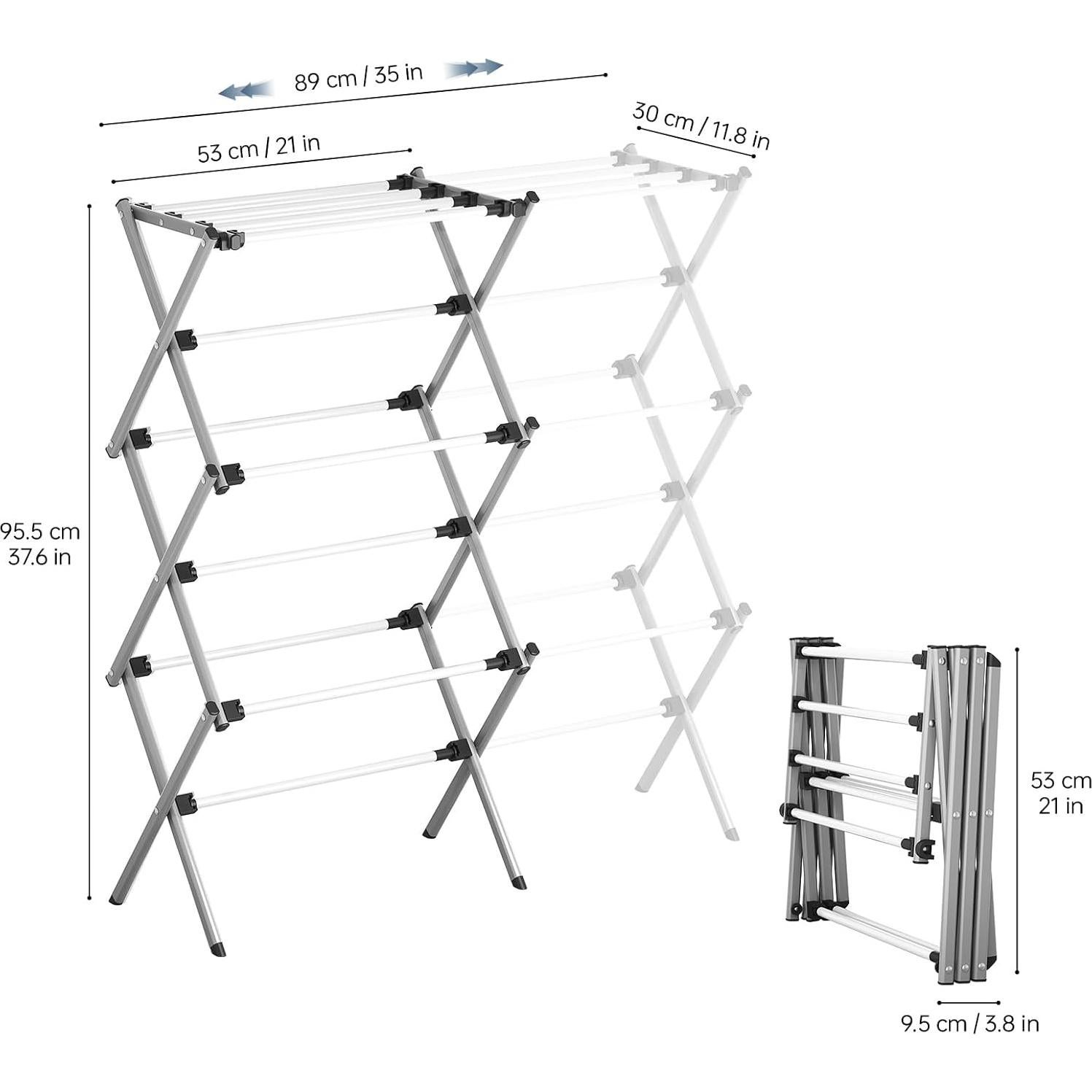 89 cm / 35 in

30 cm / 11.8 in

53 cm / 21 in

95.5 cm
37.6 in

53 cm
21 in

9.5 cm / 3.8 in