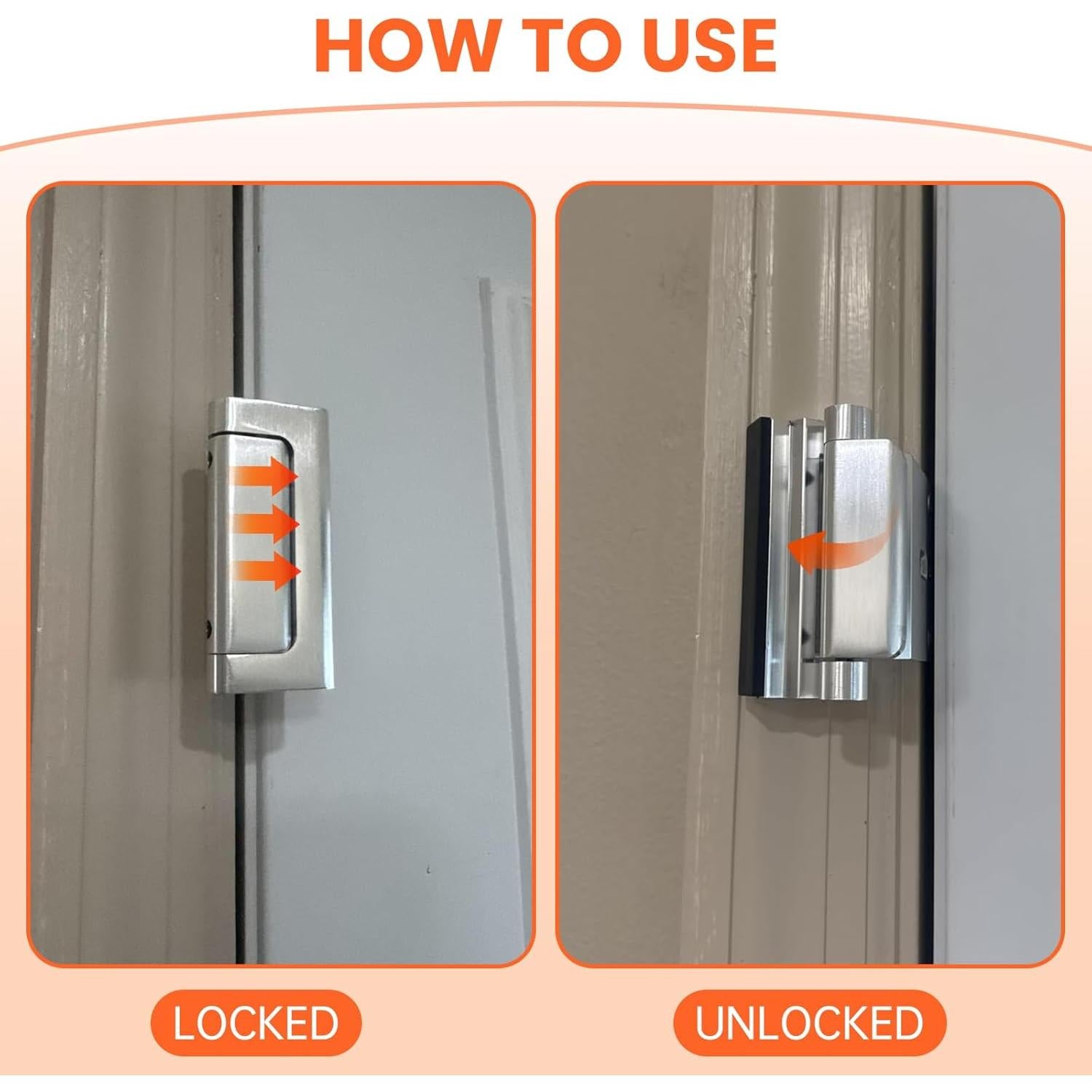 HOW TO USE

LOCKED

UNLOCKED