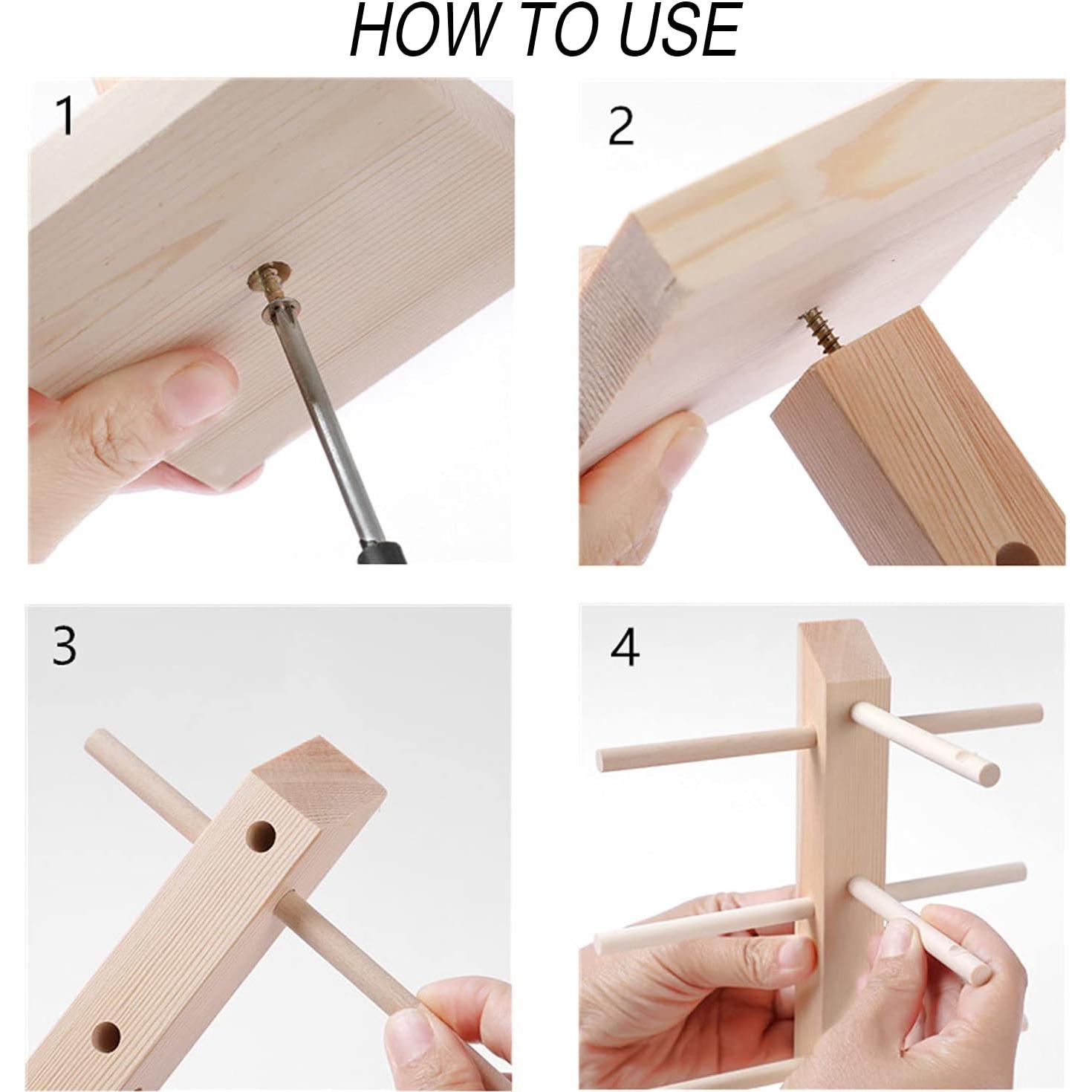 HOW TO USE

1

2

3

4