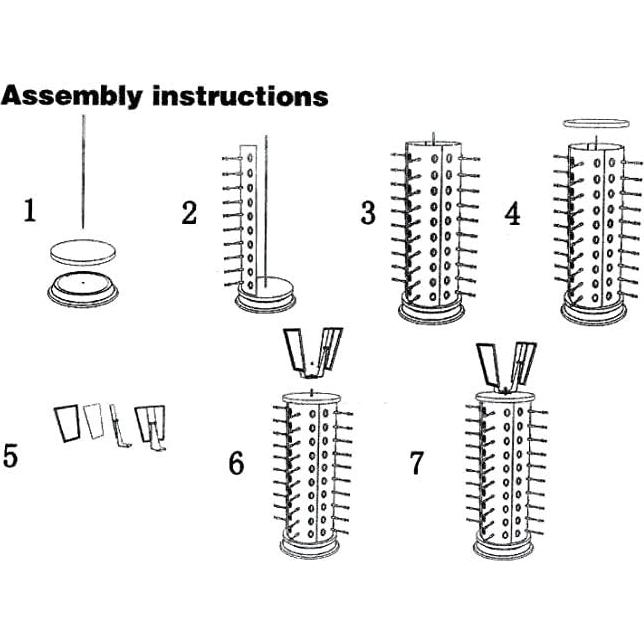 Assembly instructions

1

2

3

4

5

6

7