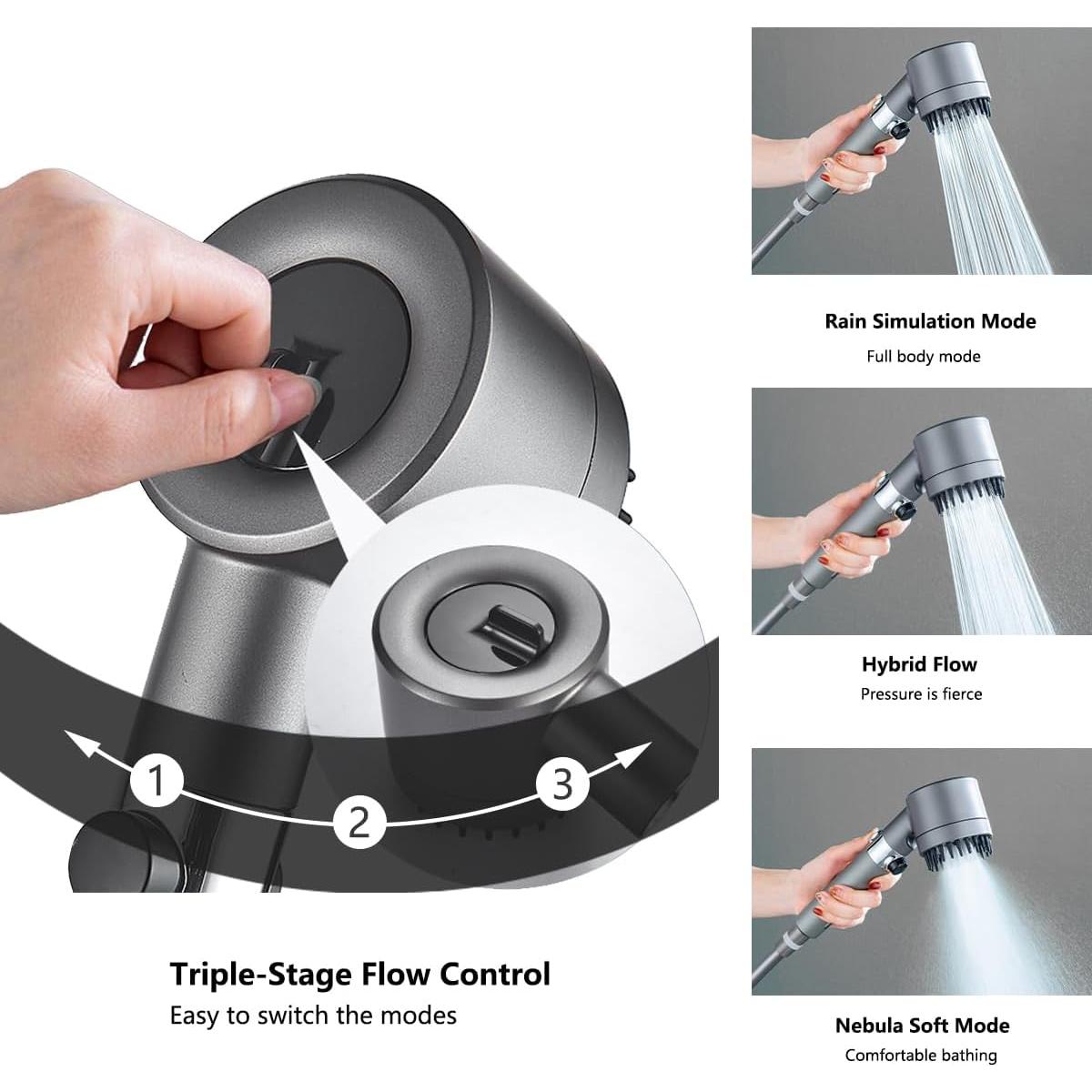 1
2
3

Triple-Stage Flow Control
Easy to switch the modes

Rain Simulation Mode
Full body mode

Hybrid Flow
Pressure is fierce

Nebula Soft Mode
Comfortable bathing