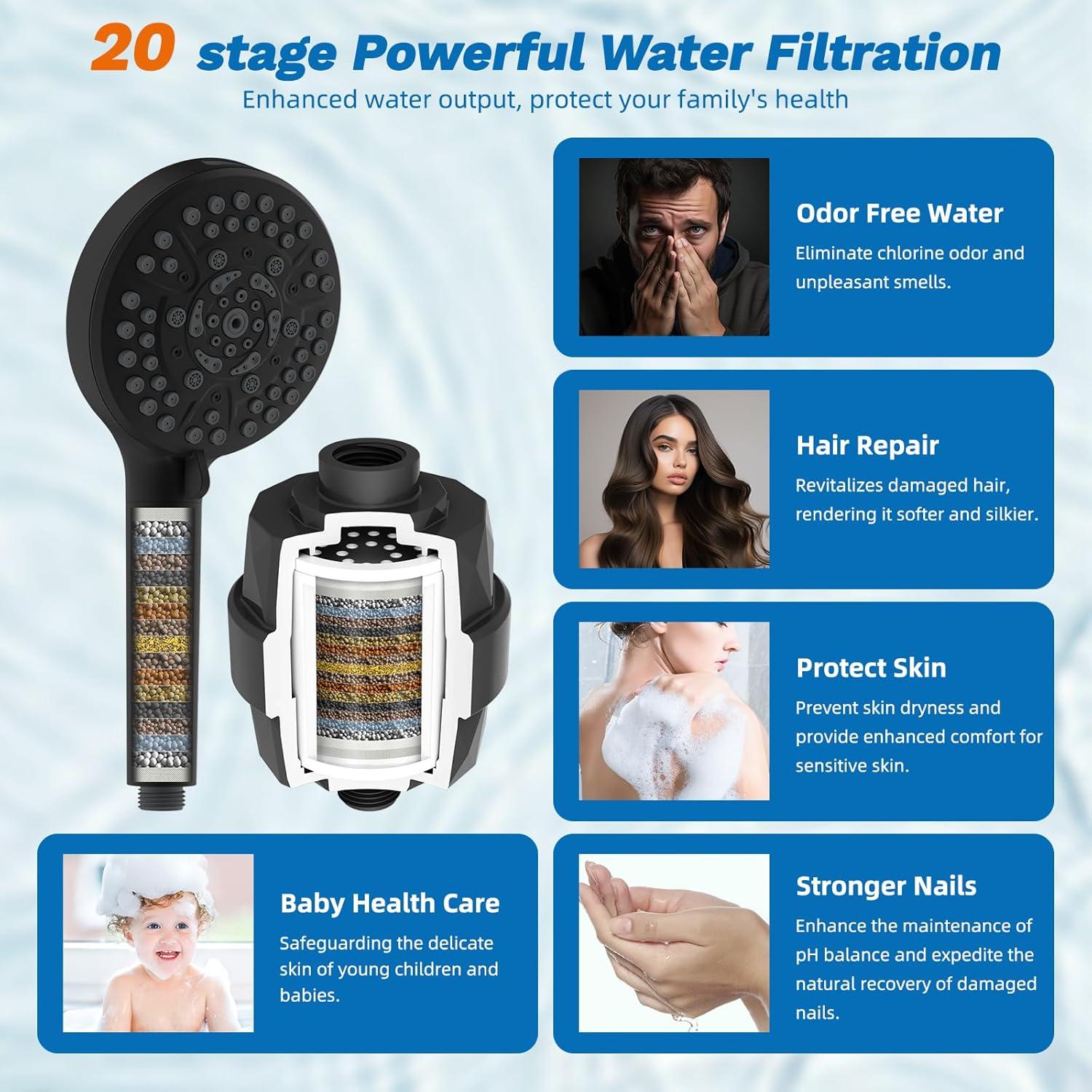 20 stage Powerful Water Filtration

Enhanced water output, protect your family's health

Odor Free Water

Eliminate chlorine odor and unpleasant smells.

Hair Repair

Revitalizes damaged hair, rendering it softer and silkier.

Protect Skin

Prevent skin dryness and provide enhanced comfort for sensitive skin.

Baby Health Care

Safeguarding the delicate skin of young children and babies.

Stronger Nails

Enhance the maintenance of pH balance and expedite the natural recovery of damaged nails.