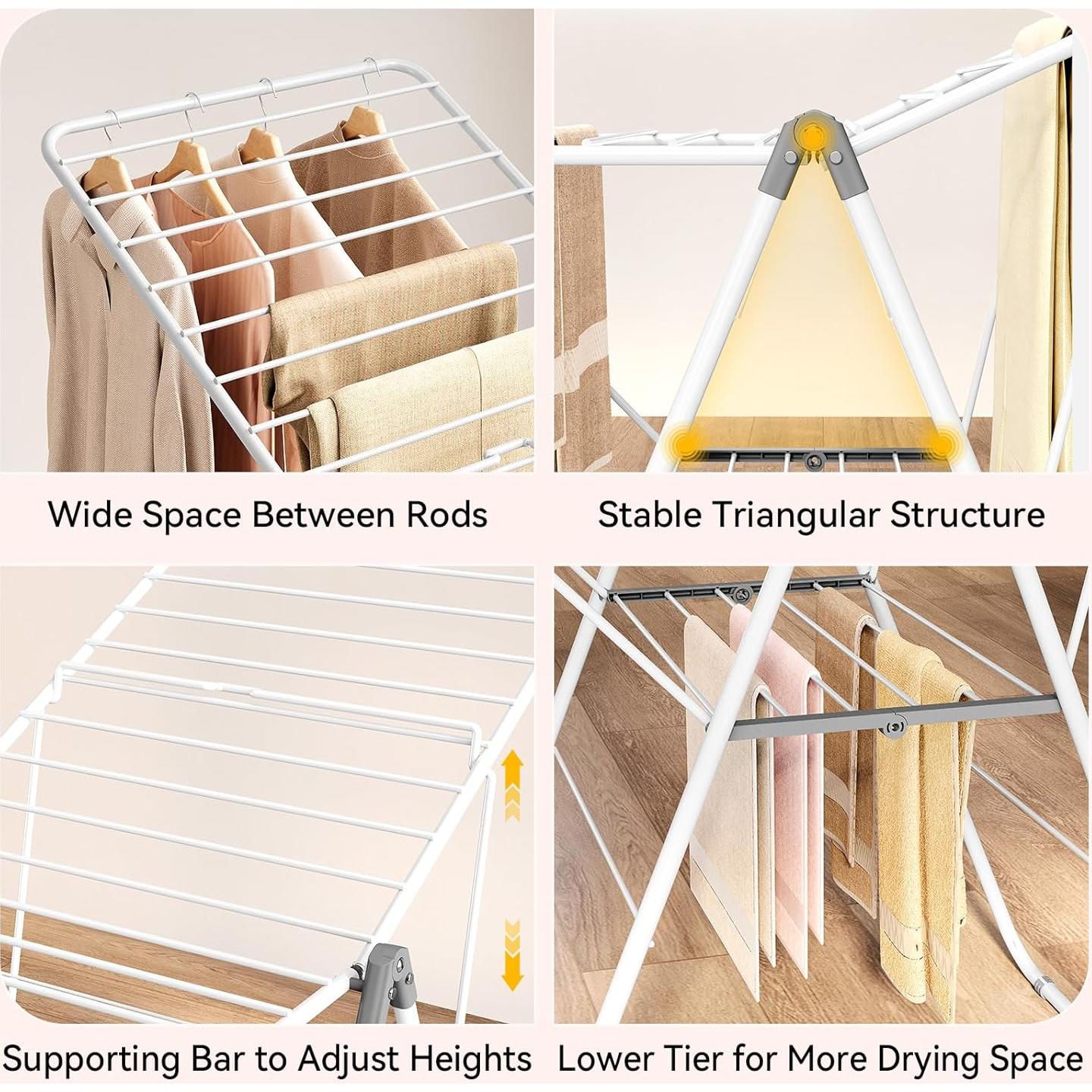 Wide Space Between Rods

Stable Triangular Structure

Supporting Bar to Adjust Heights

Lower Tier for More Drying Space