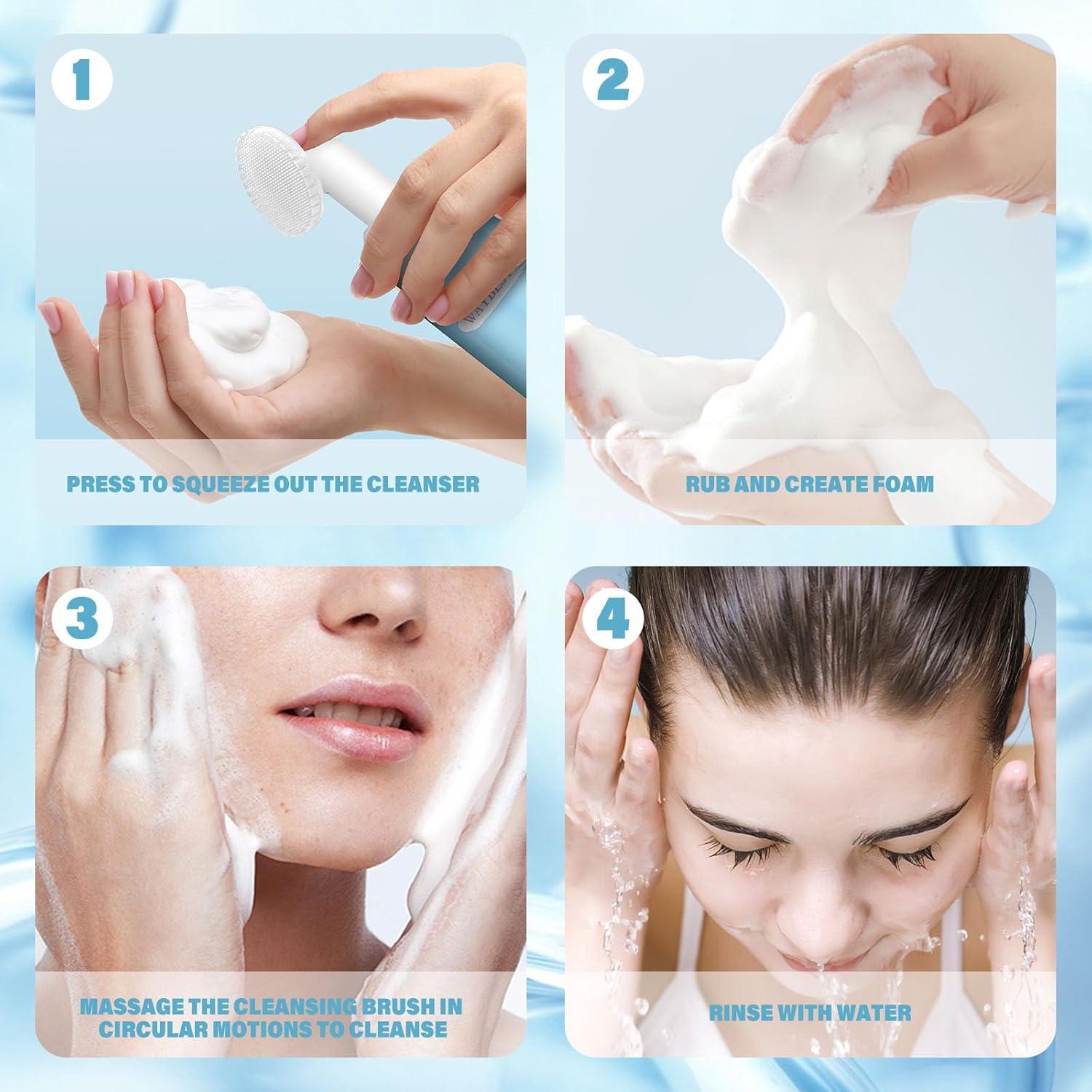 1

PRESS TO SQUEEZE OUT THE CLEANSER

2

RUB AND CREATE FOAM

3

MASSAGE THE CLEANSING BRUSH IN CIRCULAR MOTIONS TO CLEANSE

4

RINSE WITH WATER