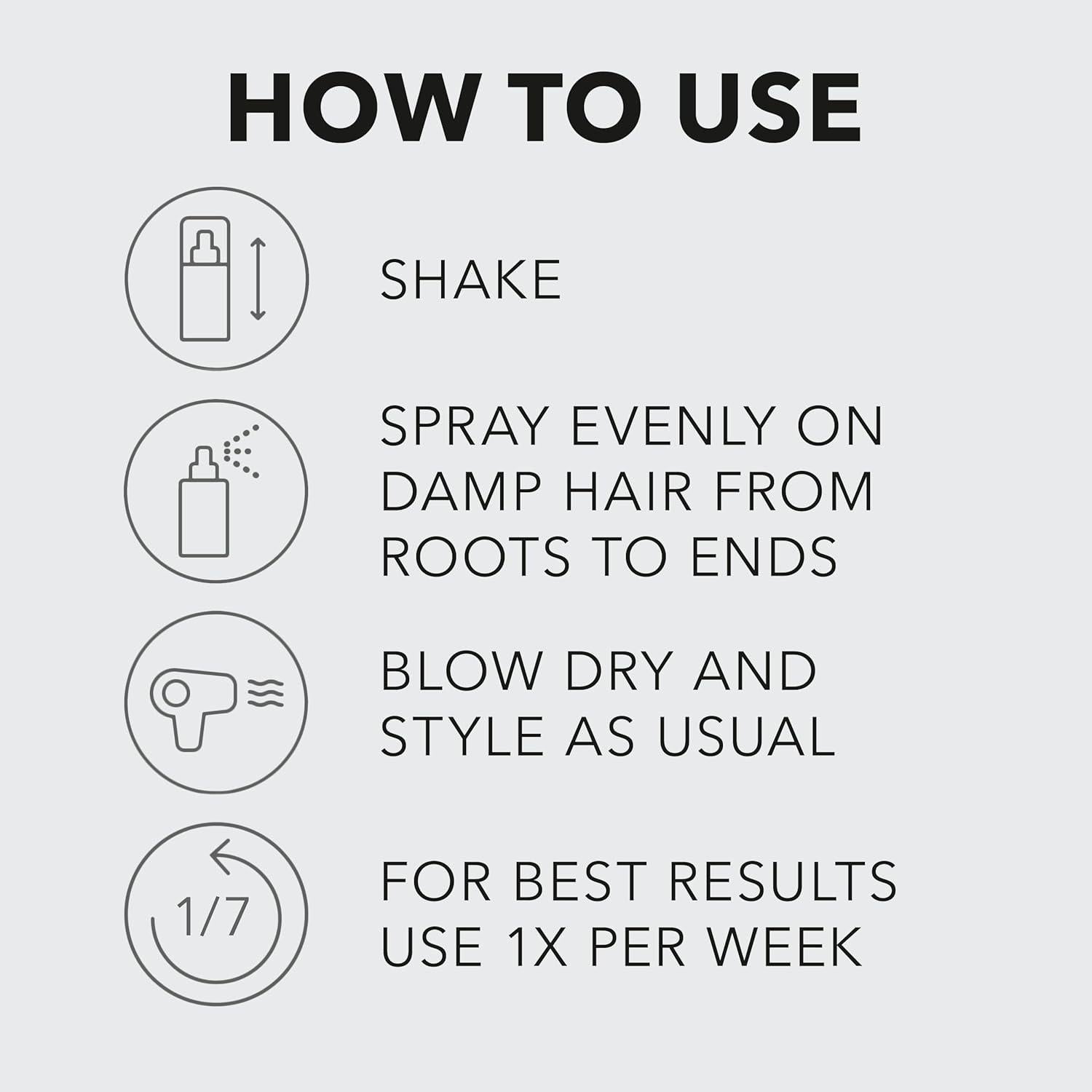 HOW TO USE

SHAKE

SPRAY EVENLY ON DAMP HAIR FROM ROOTS TO ENDS

BLOW DRY AND STYLE AS USUAL

1/7

FOR BEST RESULTS USE 1X PER WEEK