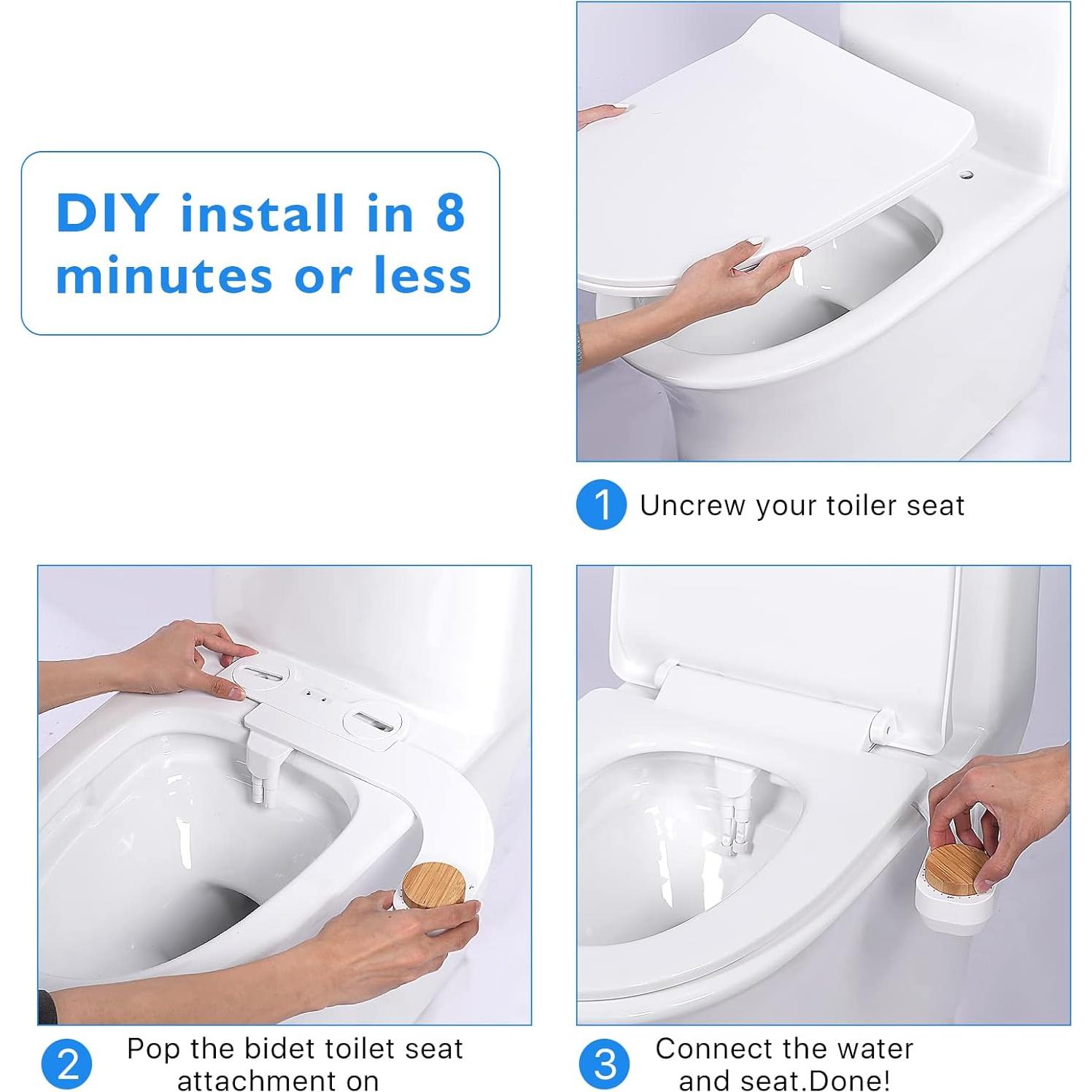 DIY install in 8 minutes or less

1 Uncrew your toiler seat

2 Pop the bidet toilet seat attachment on

3 Connect the water and seat.Done!