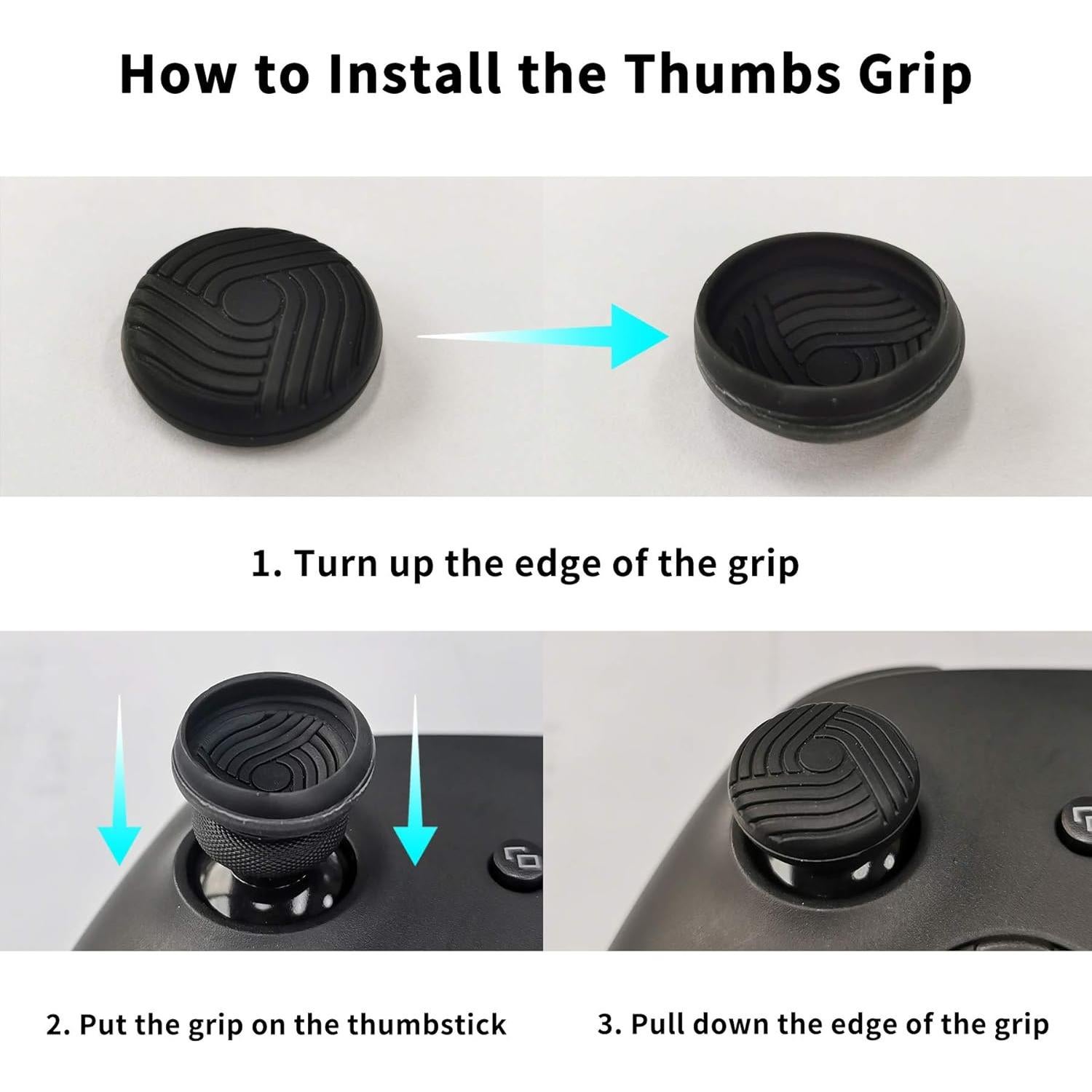 How to Install the Thumbs Grip

1. Turn up the edge of the grip

2. Put the grip on the thumbstick

3. Pull down the edge of the grip