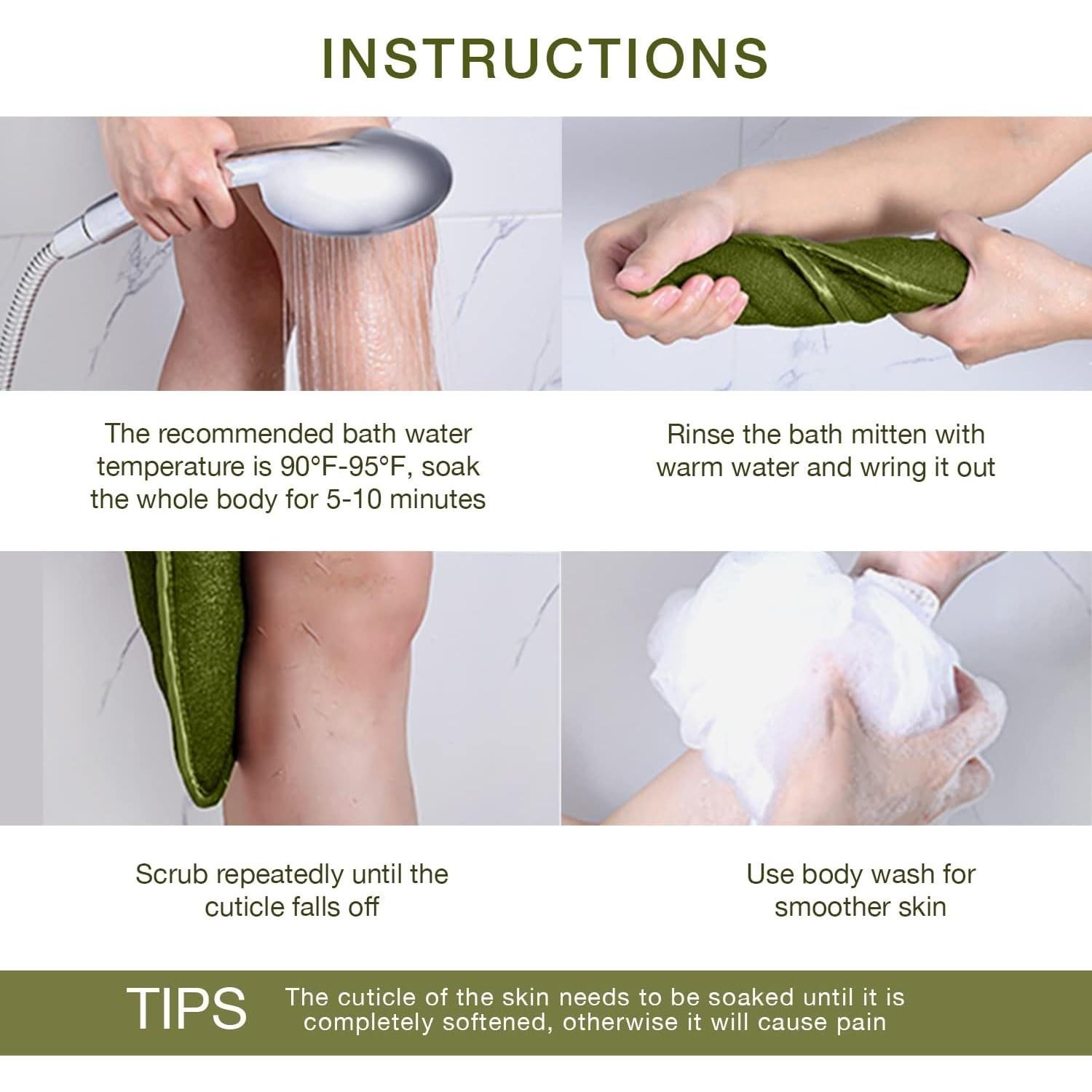 INSTRUCTIONS

The recommended bath water temperature is 90°F-95°F, soak the whole body for 5-10 minutes

Rinse the bath mitten with warm water and wring it out

Scrub repeatedly until the cuticle falls off

Use body wash for smoother skin

TIPS

The cuticle of the skin needs to be soaked until it is completely softened, otherwise it will cause pain