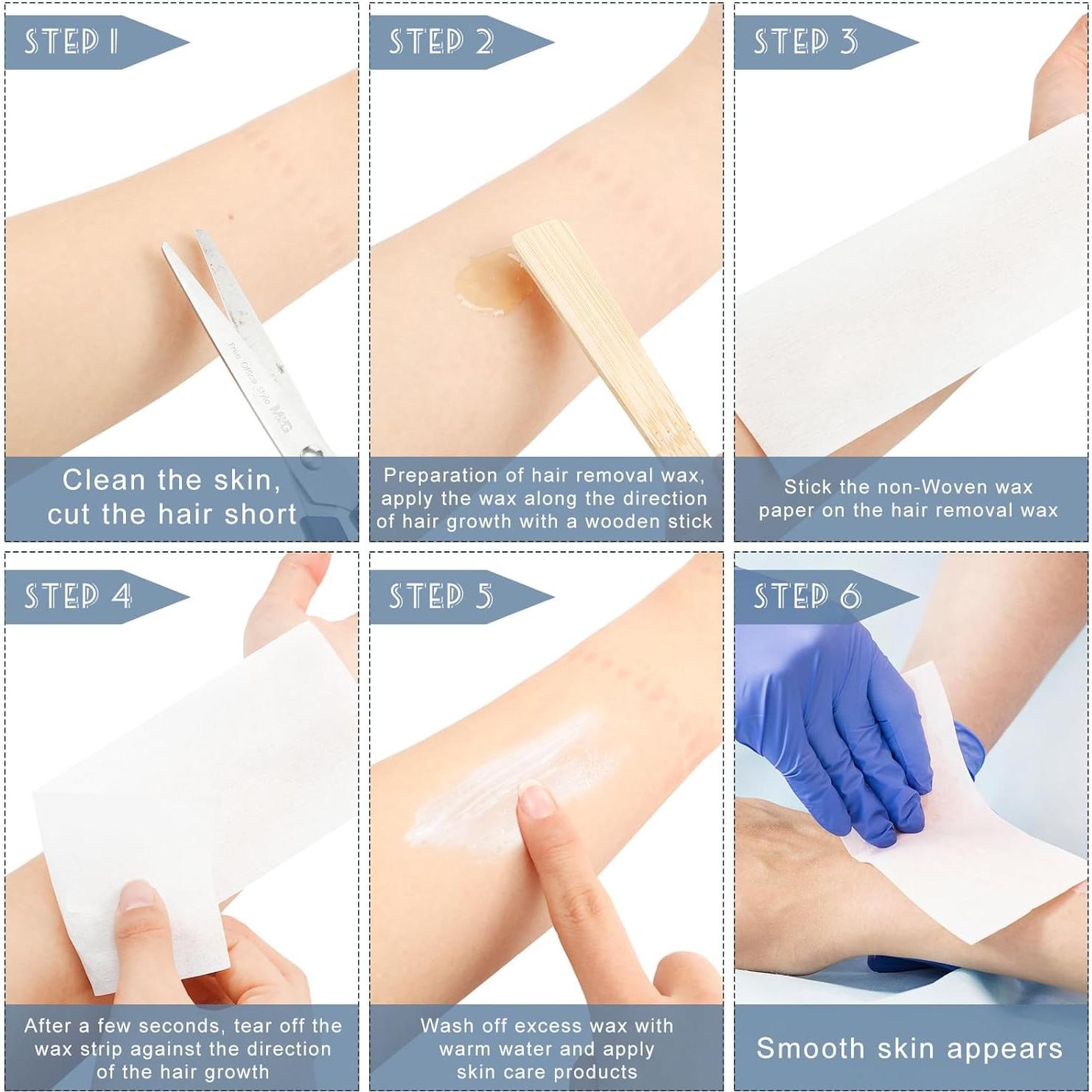 STEP 1

Free Office Style M&G

Clean the skin, cut the hair short

STEP 2

Preparation of hair removal wax, apply the wax along the direction of hair growth with a wooden stick

STEP 3

Stick the non-Woven wax paper on the hair removal wax

STEP 4

After a few seconds, tear off the wax strip against the direction of the hair growth

STEP 5

Wash off excess wax with warm water and apply skin care products

STEP 6

Smooth skin appears