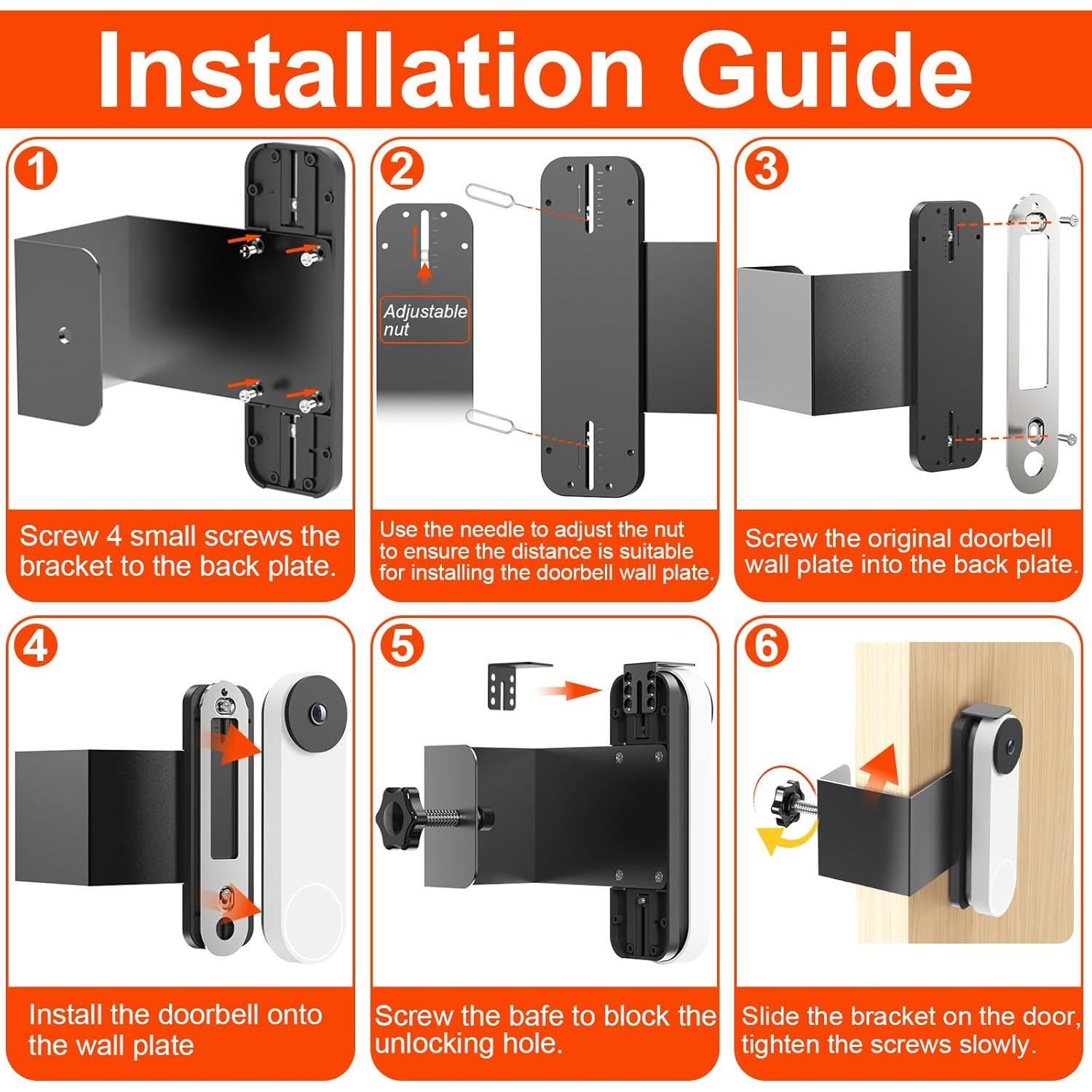 Installation Guide

1

Screw 4 small screws the bracket to the back plate.

2

Adjustable nut

Use the needle to adjust the nut to ensure the distance is suitable for installing the doorbell wall plate.

3

Screw the original doorbell wall plate into the back plate.

4

Install the doorbell onto the wall plate

5

Screw the bafe to block the unlocking hole.

6

Slide the bracket on the door, tighten the screws slowly.