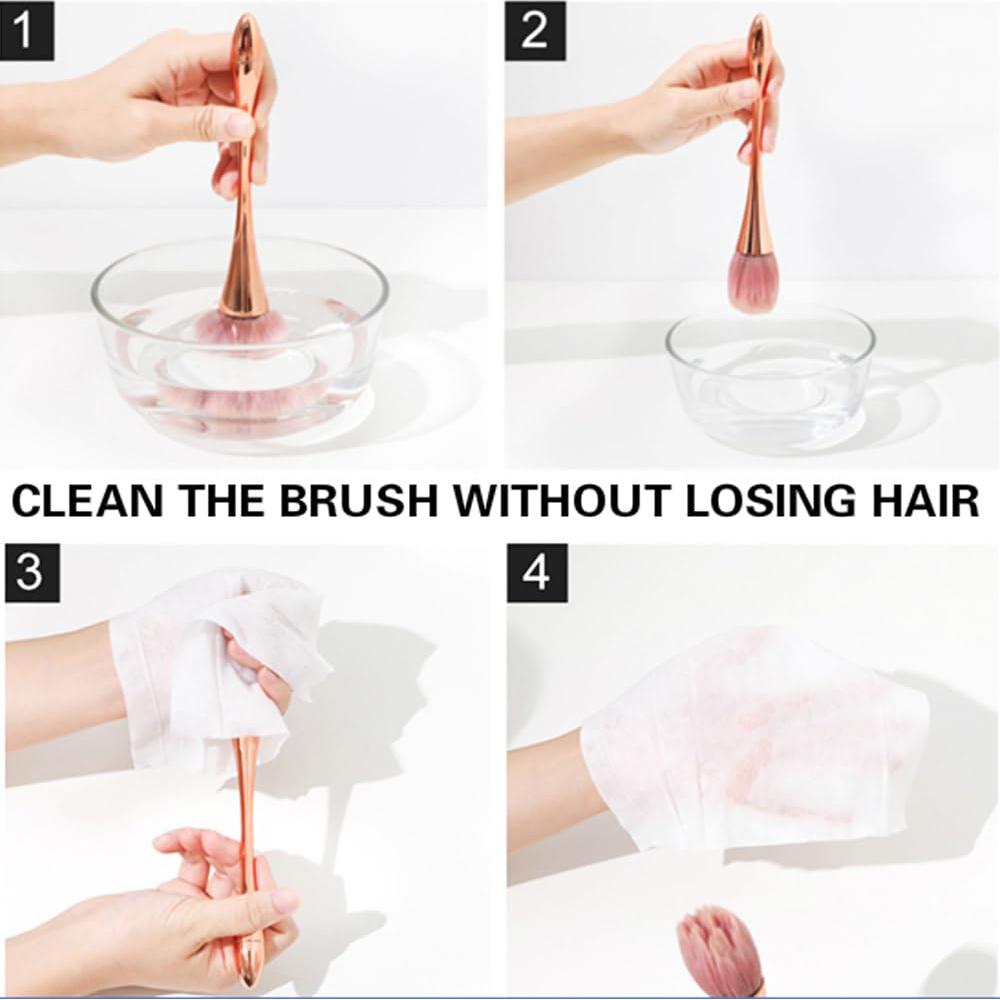 1

2

CLEAN THE BRUSH WITHOUT LOSING HAIR

3

4