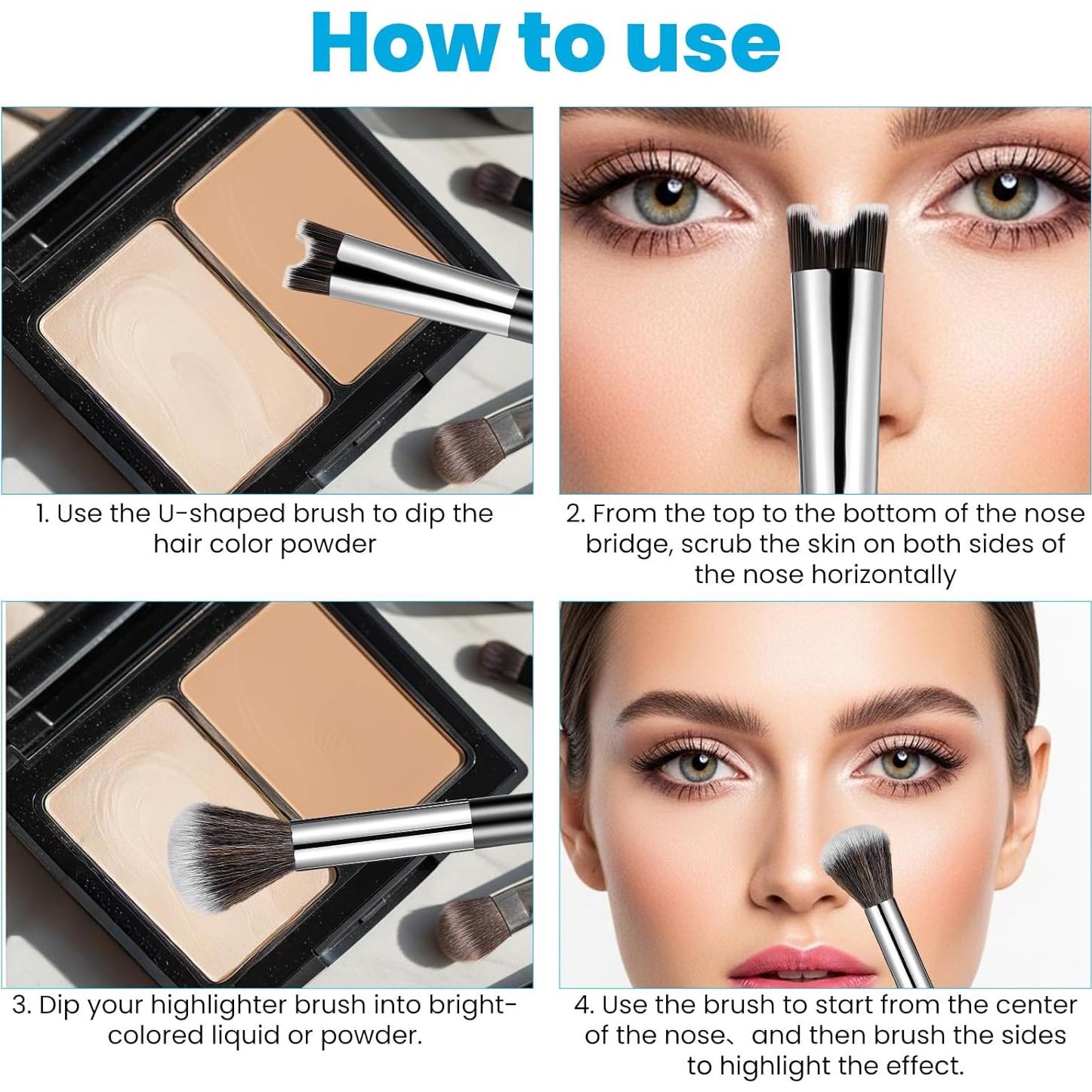 How to use

1. Use the U-shaped brush to dip the hair color powder

2. From the top to the bottom of the nose bridge, scrub the skin on both sides of the nose horizontally

3. Dip your highlighter brush into bright-colored liquid or powder.

4. Use the brush to start from the center of the nose、and then brush the sides to highlight the effect.