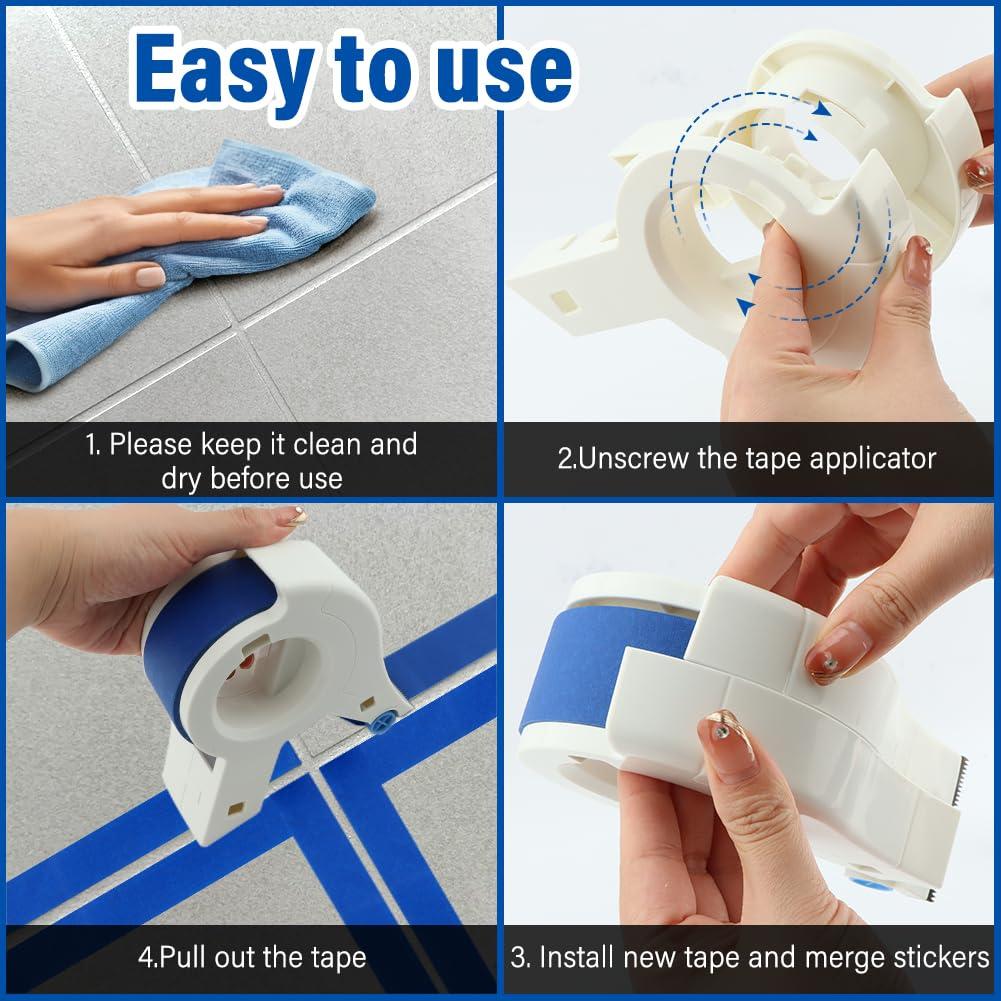 Easy to use

1. Please keep it clean and dry before use

2.Unscrew the tape applicator

4.Pull out the tape

3. Install new tape and merge stickers