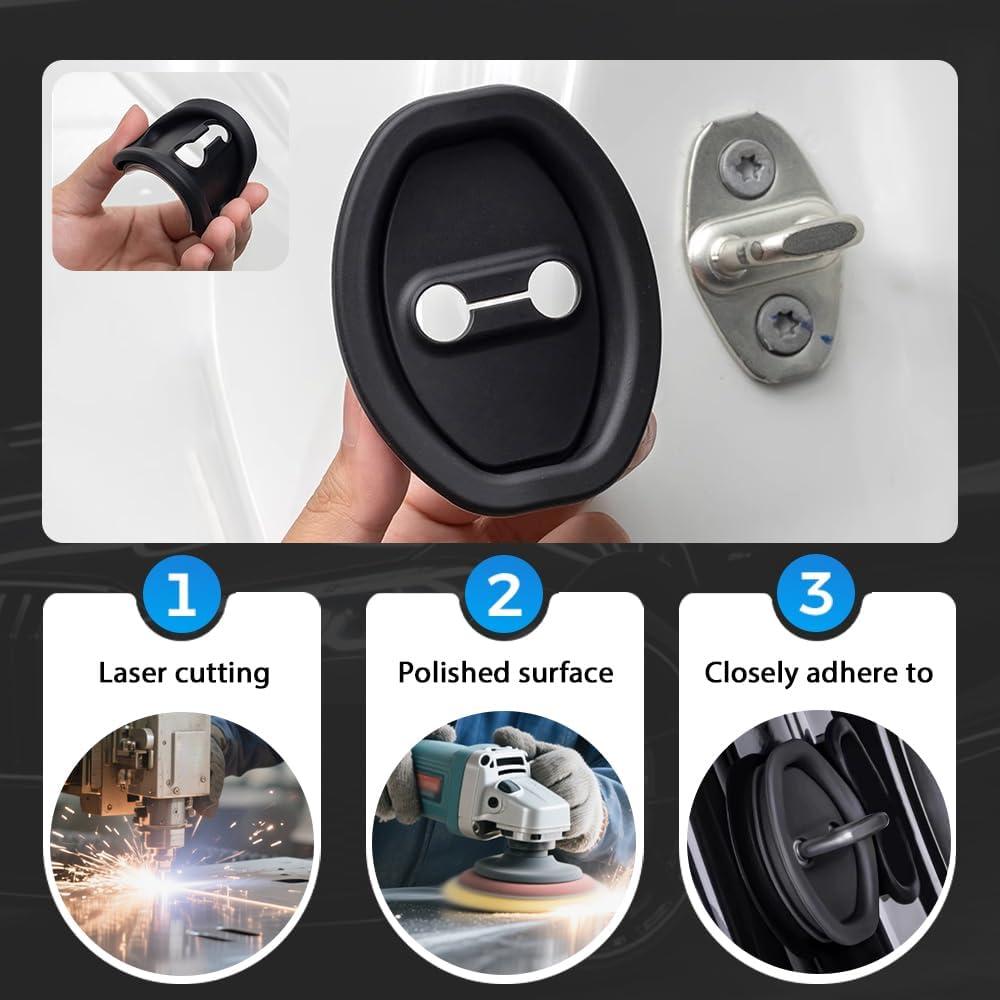 1
Laser cutting

2
Polished surface

3
Closely adhere to