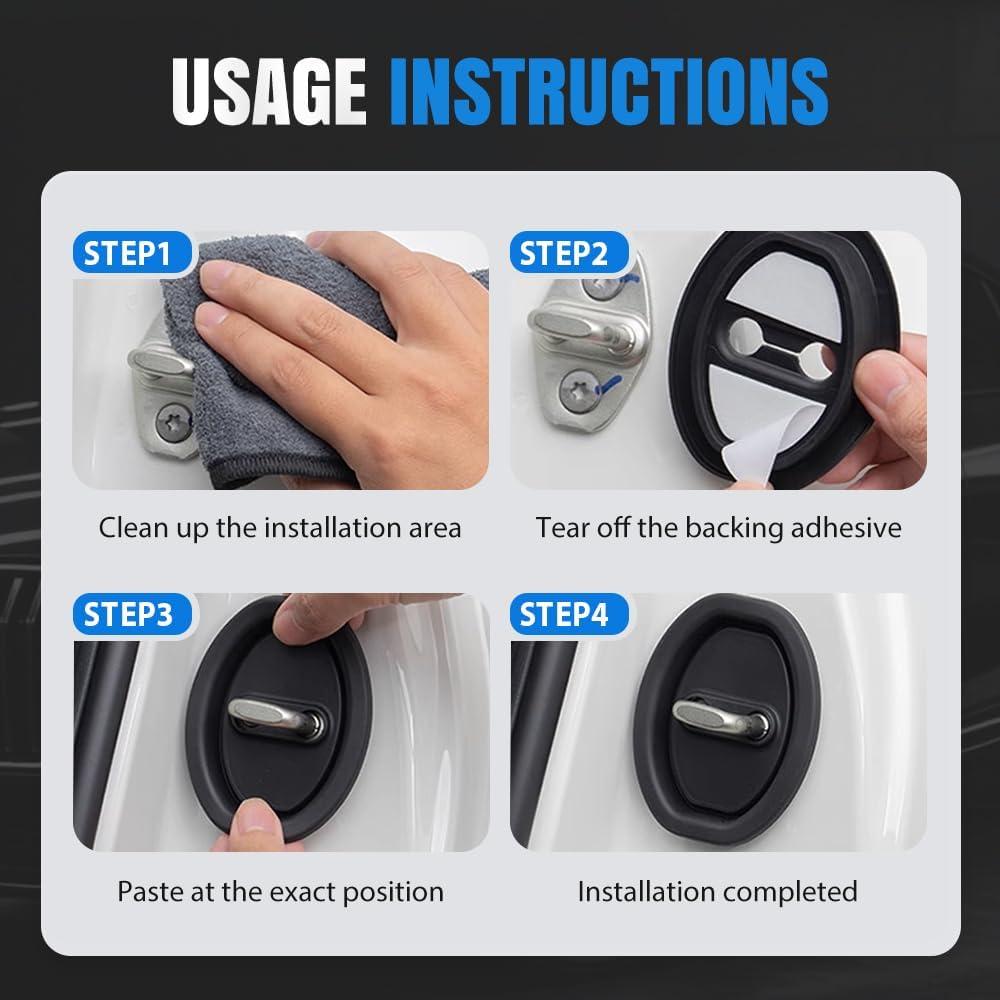 USAGE INSTRUCTIONS

STEP1
Clean up the installation area

STEP2
Tear off the backing adhesive

STEP3
Paste at the exact position

STEP4
Installation completed