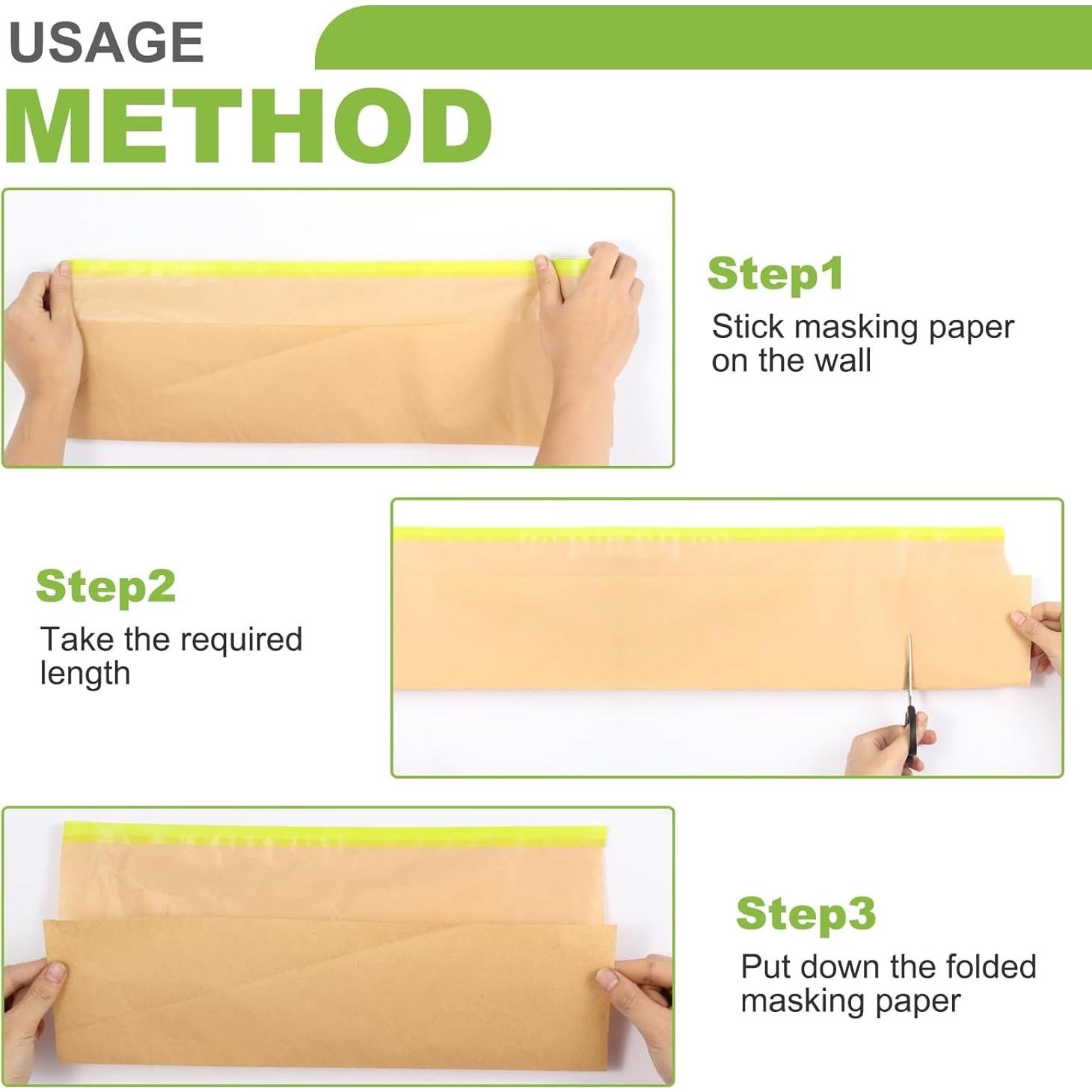 USAGE
METHOD

Step1
Stick masking paper on the wall

Step2
Take the required length

Step3
Put down the folded masking paper