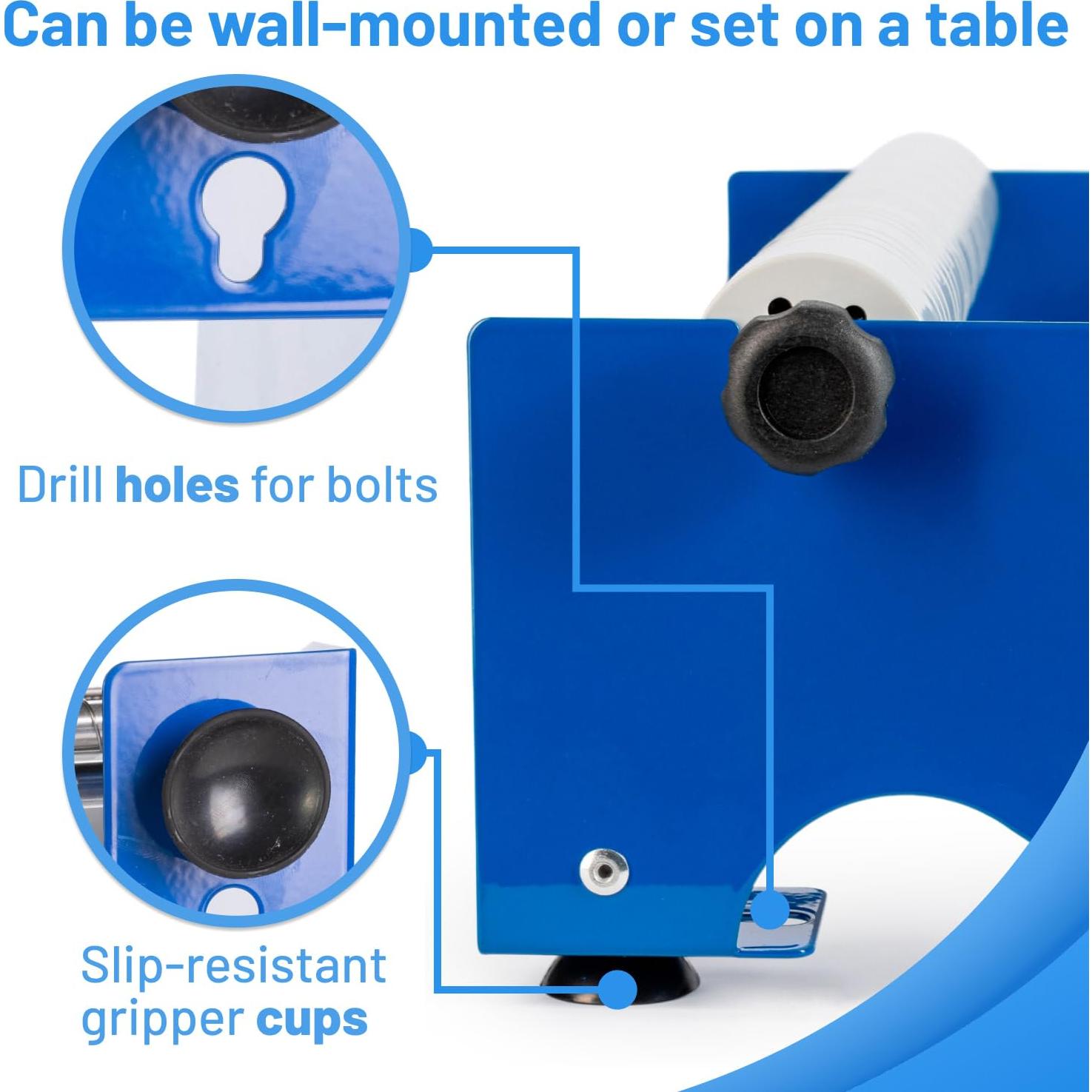 Can be wall-mounted or set on a table

Drill holes for bolts

Slip-resistant gripper cups